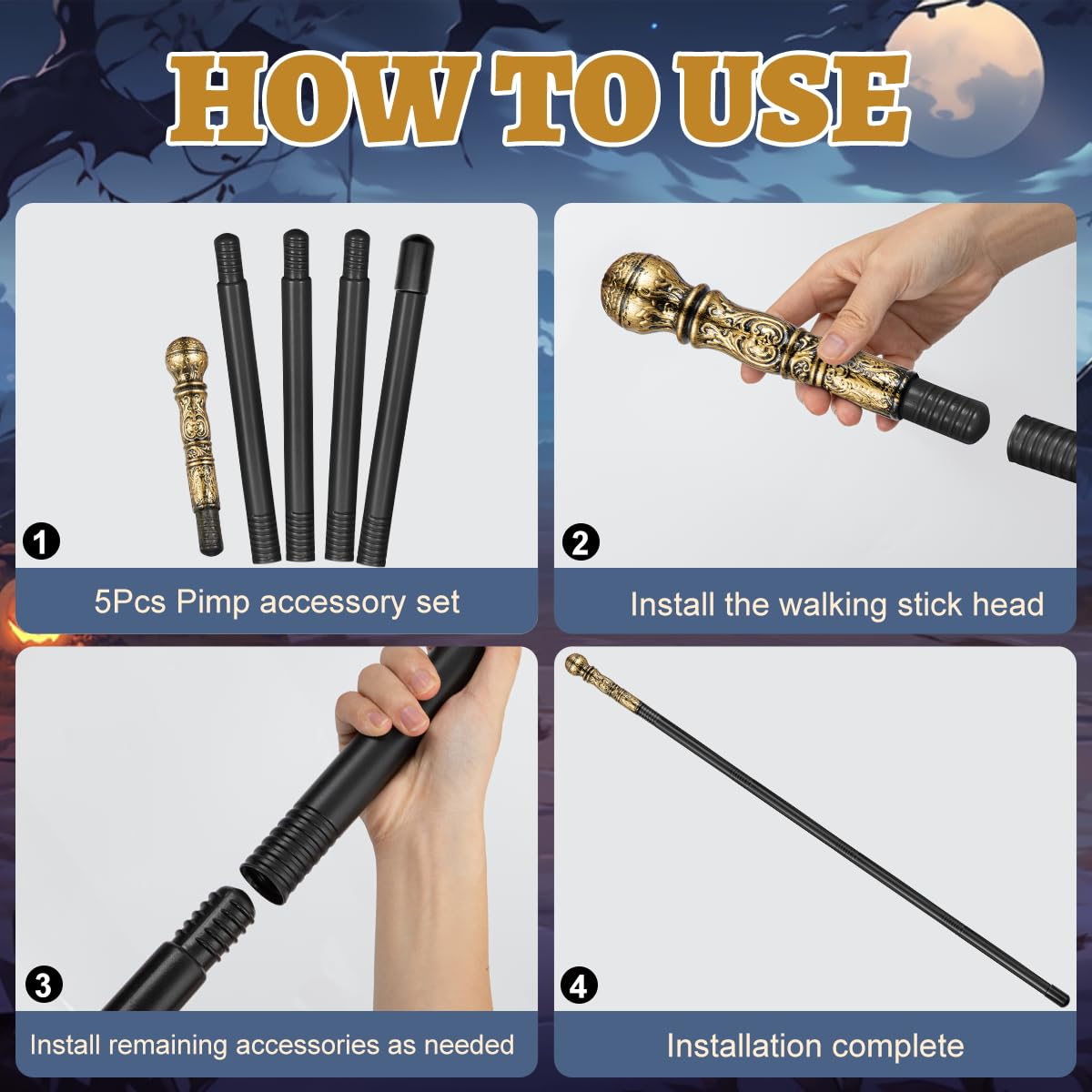 HOW TO USE

1

5Pcs Pimp accessory set

2

Install the walking stick head

3

Install remaining accessories as needed

4

Installation complete