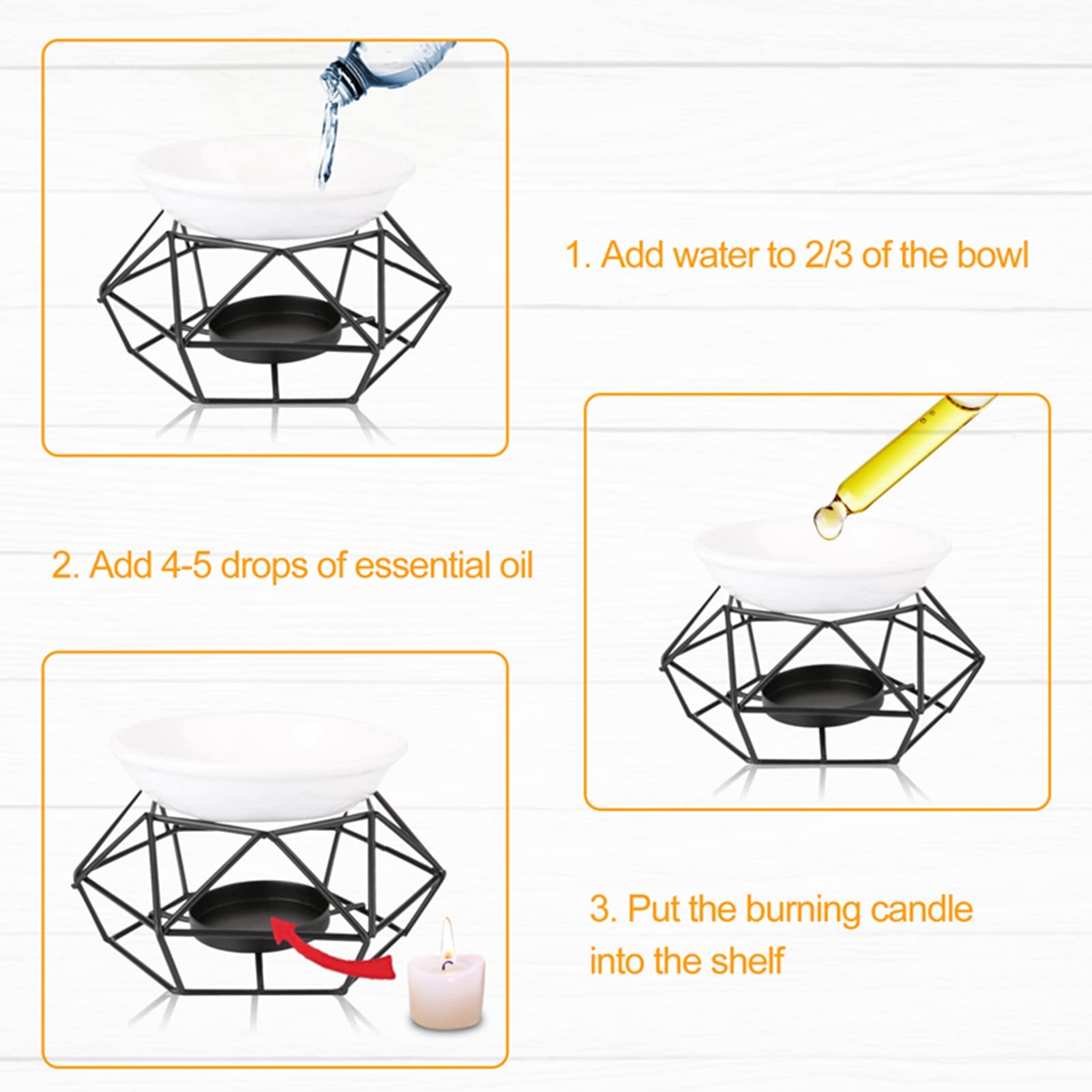 1. Add water to 2/3 of the bowl

2. Add 4-5 drops of essential oil

3. Put the burning candle into the shelf