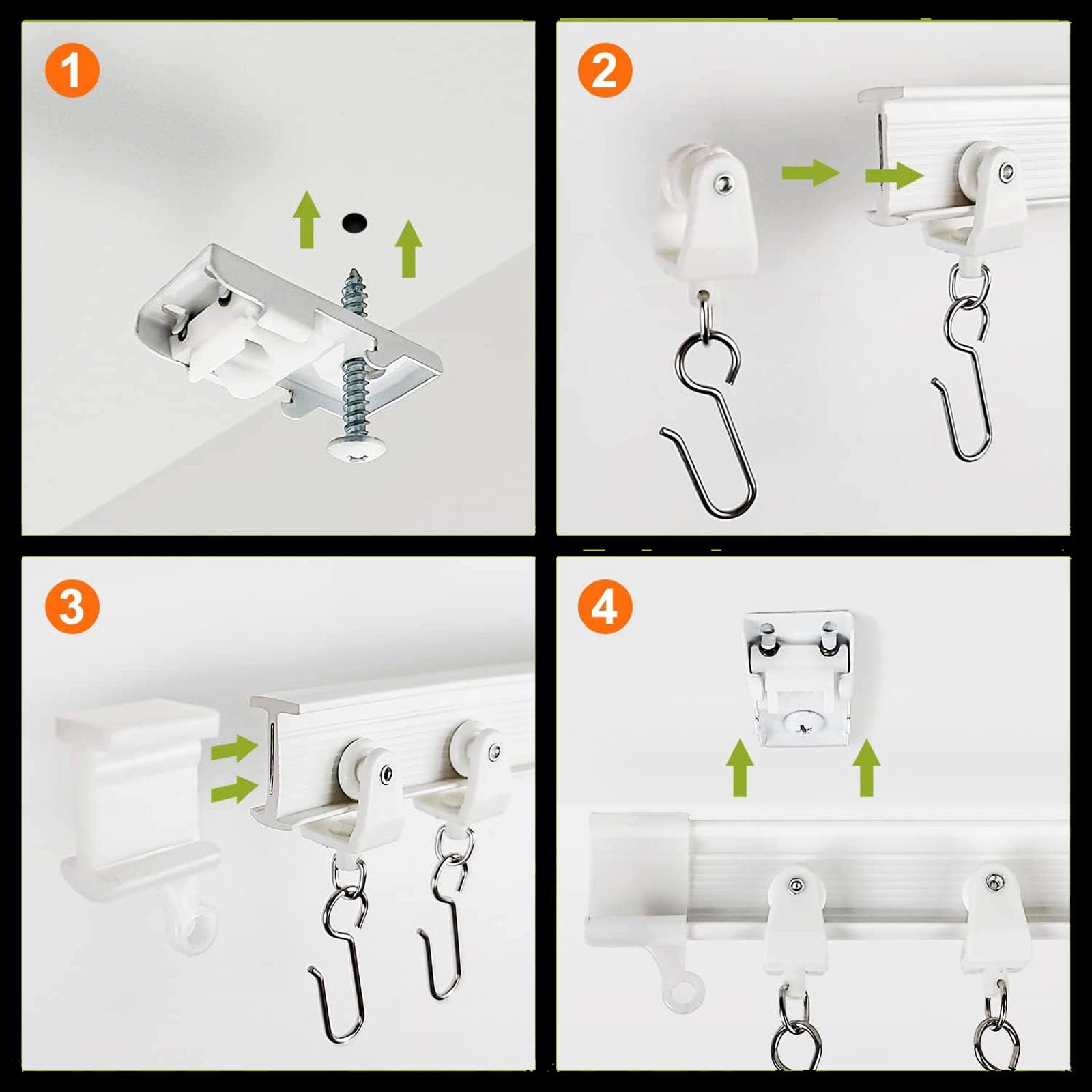 1

2

3

4