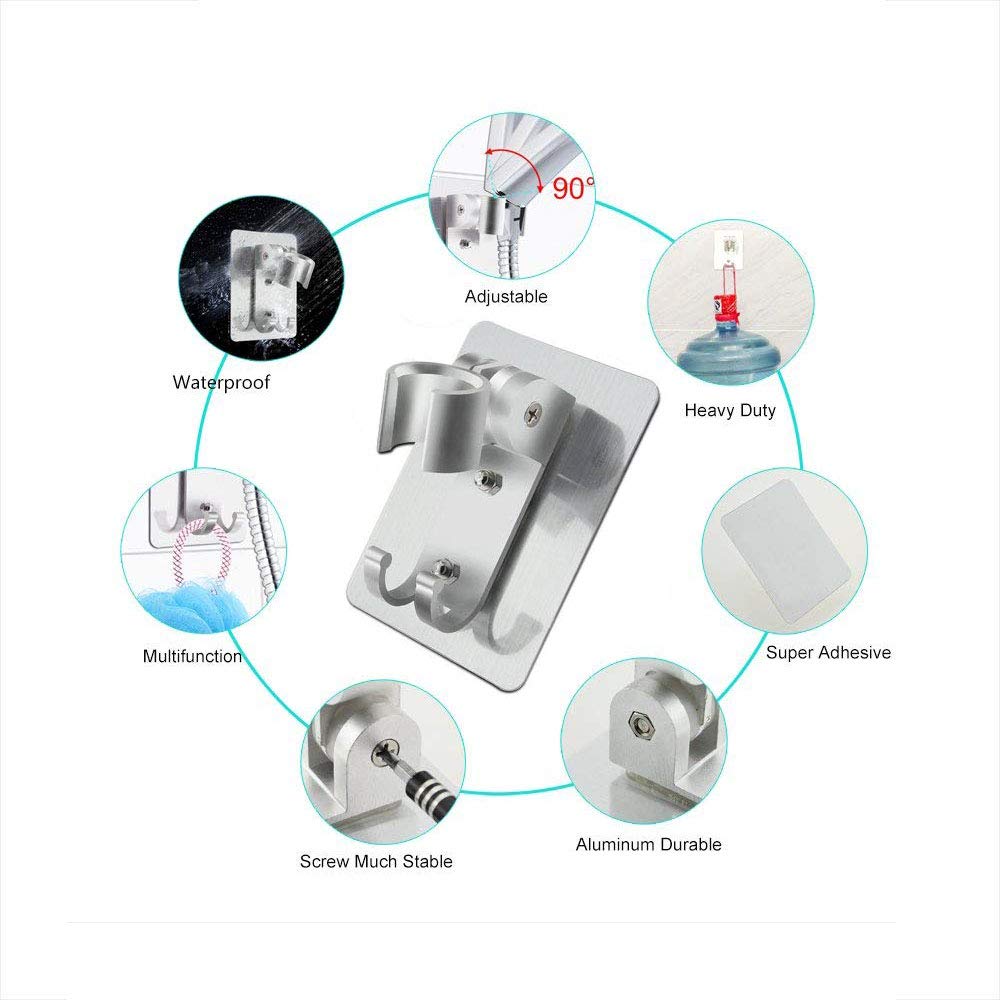 90°

Adjustable

Waterproof

Heavy Duty

Multifunction

Super Adhesive

Screw Much Stable

Aluminum Durable