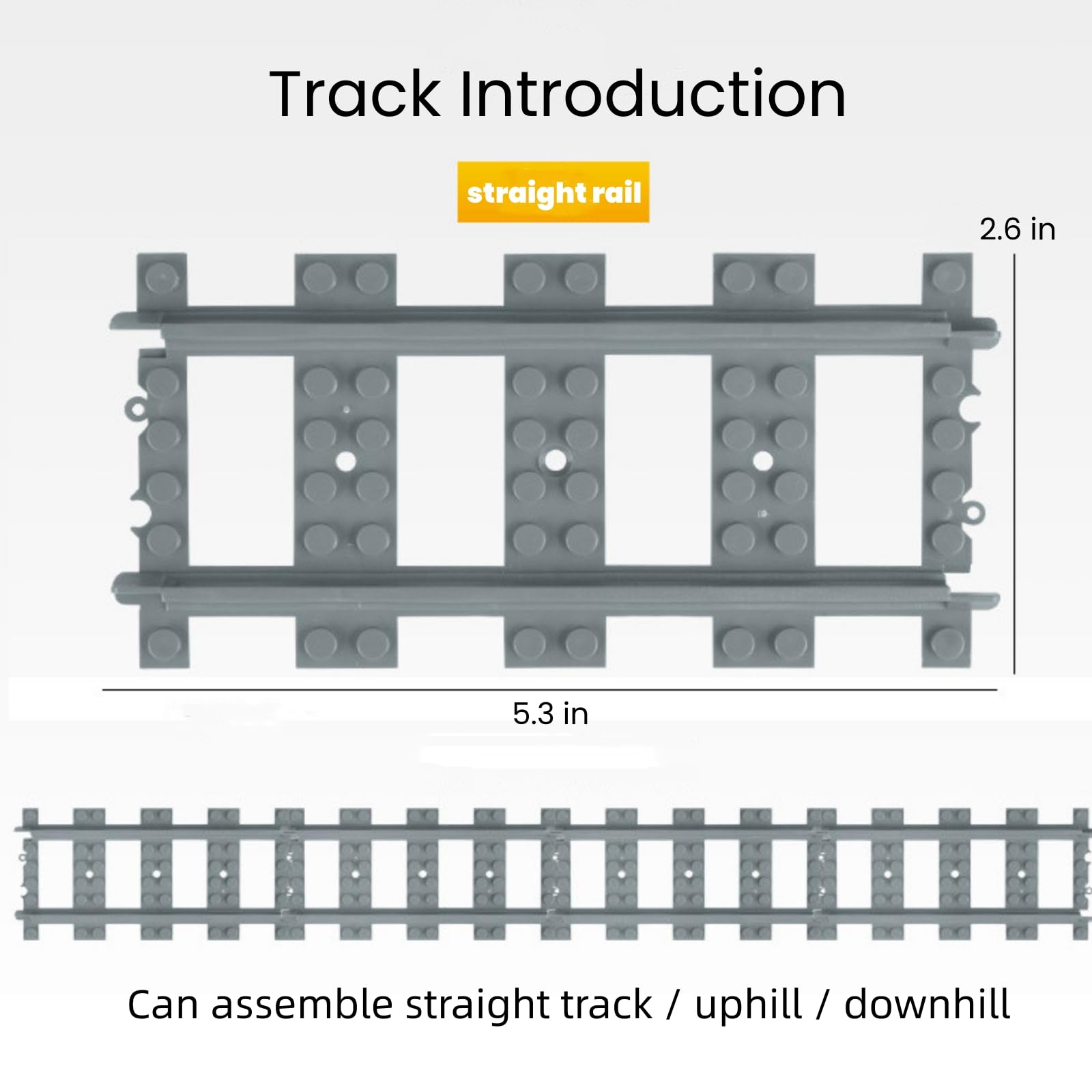 Track Introduction

straight rail

2.6 in

5.3 in

Can assemble straight track / uphill / downhill