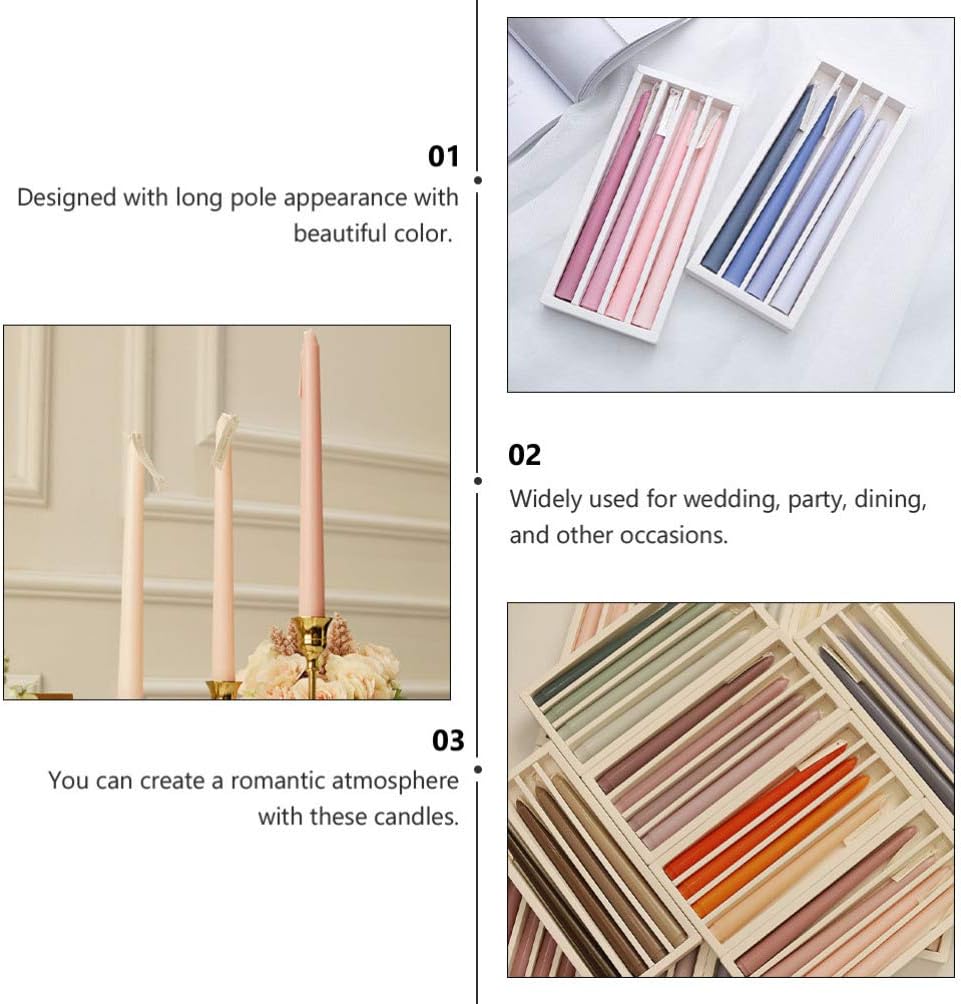 01
Designed with long pole appearance with beautiful color.

02
Widely used for wedding, party, dining, and other occasions.

03
You can create a romantic atmosphere with these candles.