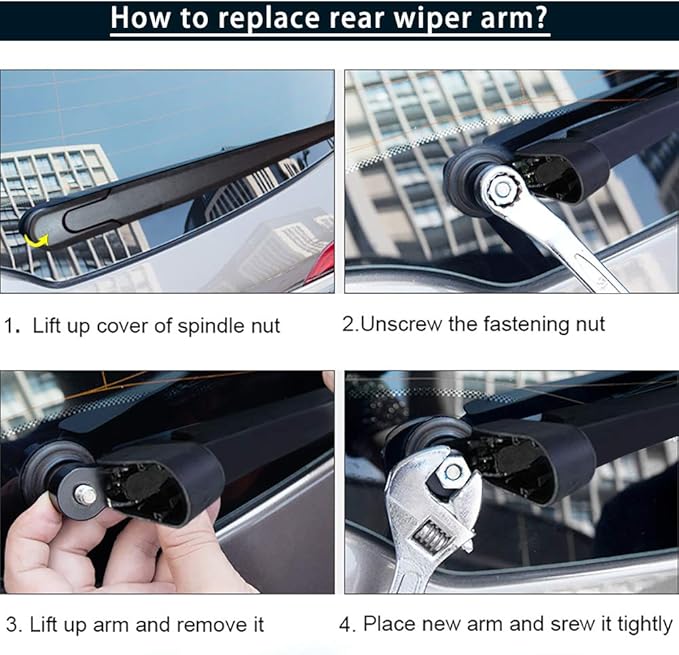 How to replace rear wiper arm?

1. Lift up cover of spindle nut

2.Unscrew the fastening nut

3. Lift up arm and remove it

4. Place new arm and srew it tightly