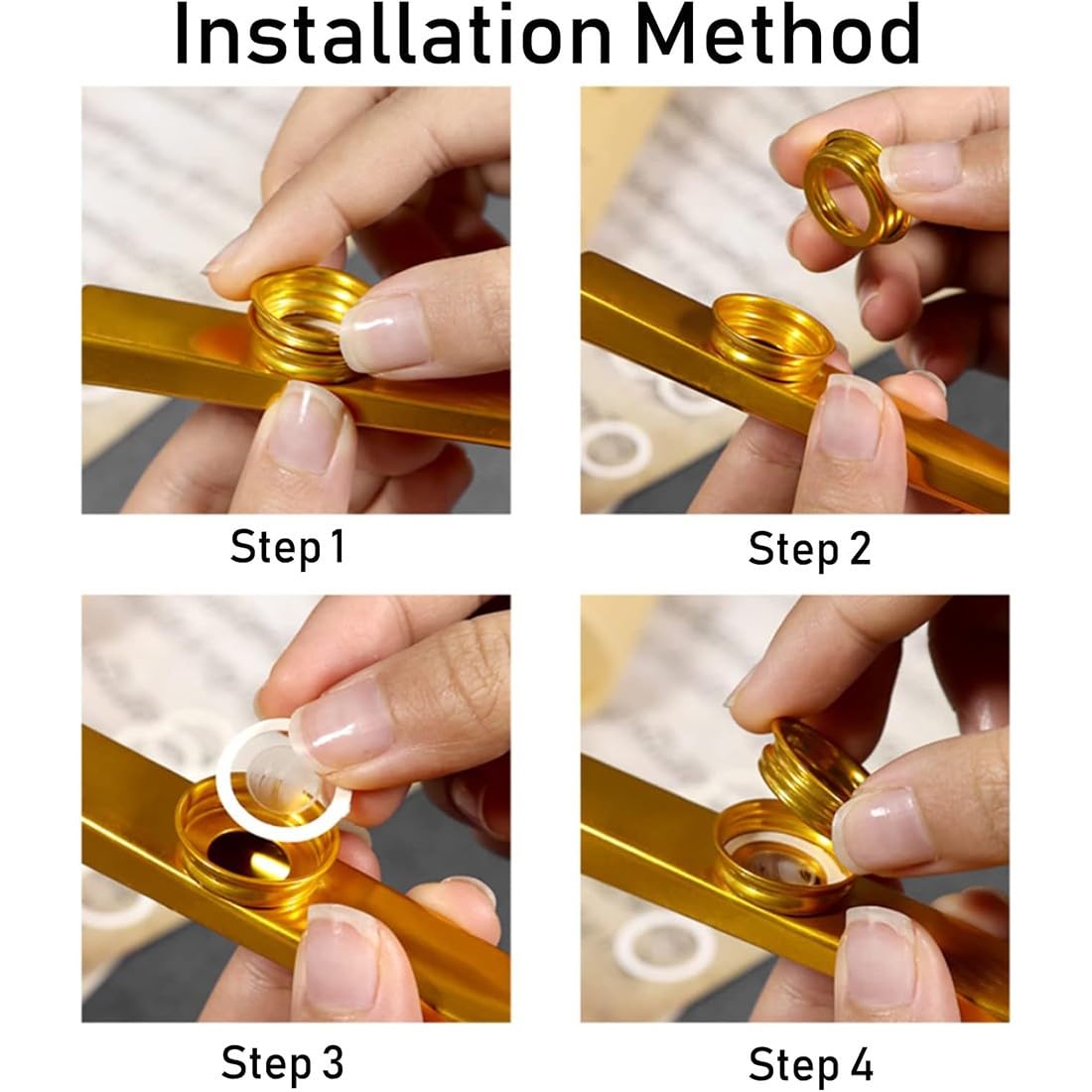 Installation Method

Step 1

Step 2

Step 3

Step 4