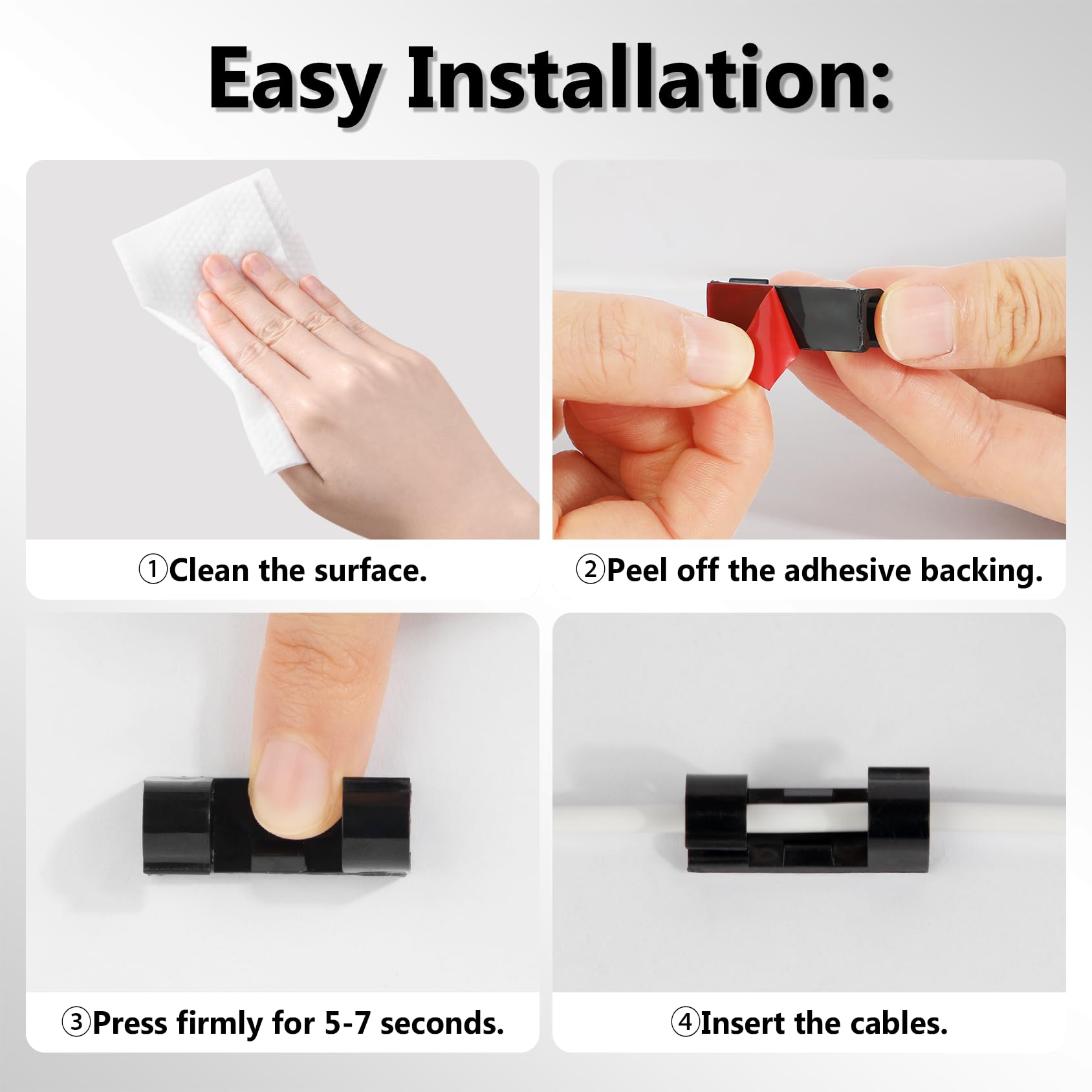 Easy Installation:

①Clean the surface.

②Peel off the adhesive backing.

③Press firmly for 5-7 seconds.

④Insert the cables.