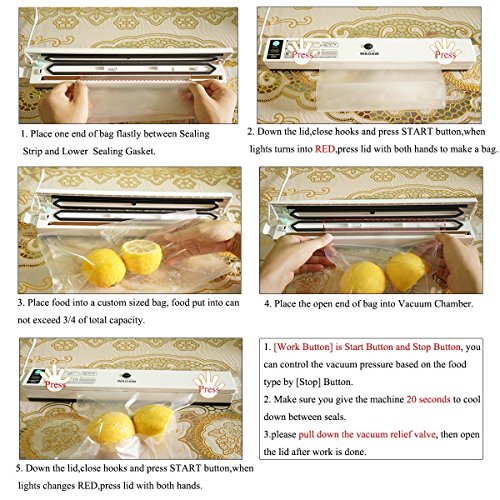 1. Place one end of bag flastly between Sealing Strip and Lower Sealing Gasket.

Press

WAGEW

Press

2. Down the lid,close hooks and press START button,when lights turns into RED,press lid with both hands to make a bag.

3. Place food into a custom sized bag, food put into can not exceed 3/4 of total capacity.

4. Place the open end of bag into Vacuum Chamber.

Press

WAGEW

Press

5. Down the lid,close hooks and press START button,when lights changes RED,press lid with both hands.

1. [Work Button] is Start Button and Stop Button, you can control the vacuum pressure based on the food type by [Stop] Button.

2. Make sure you give the machine 20 seconds to cool down between seals.

3.please pull down the vacuum relief valve, then open the lid after work is done.