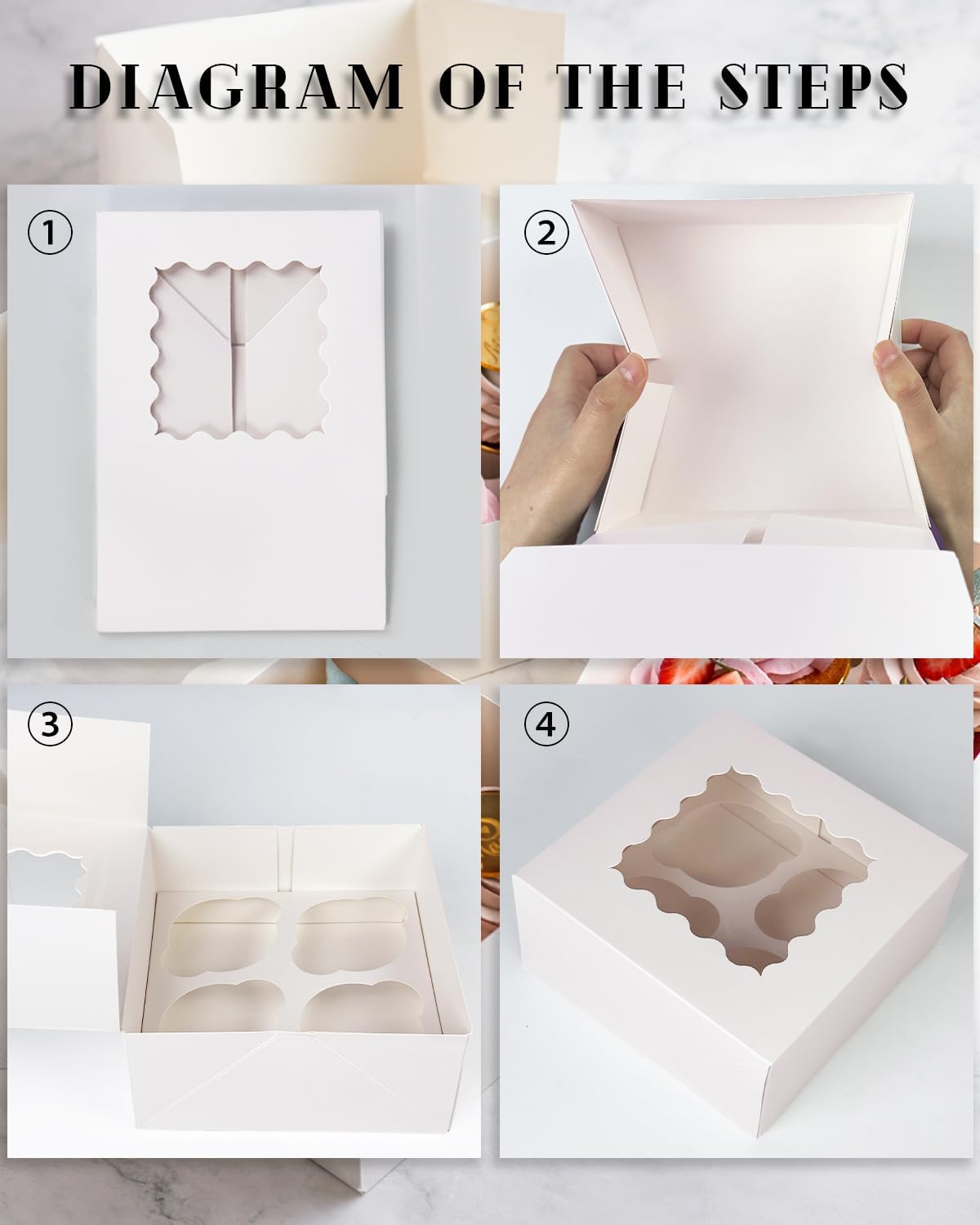 DIAGRAM OF THE STEPS

①

②

③

④