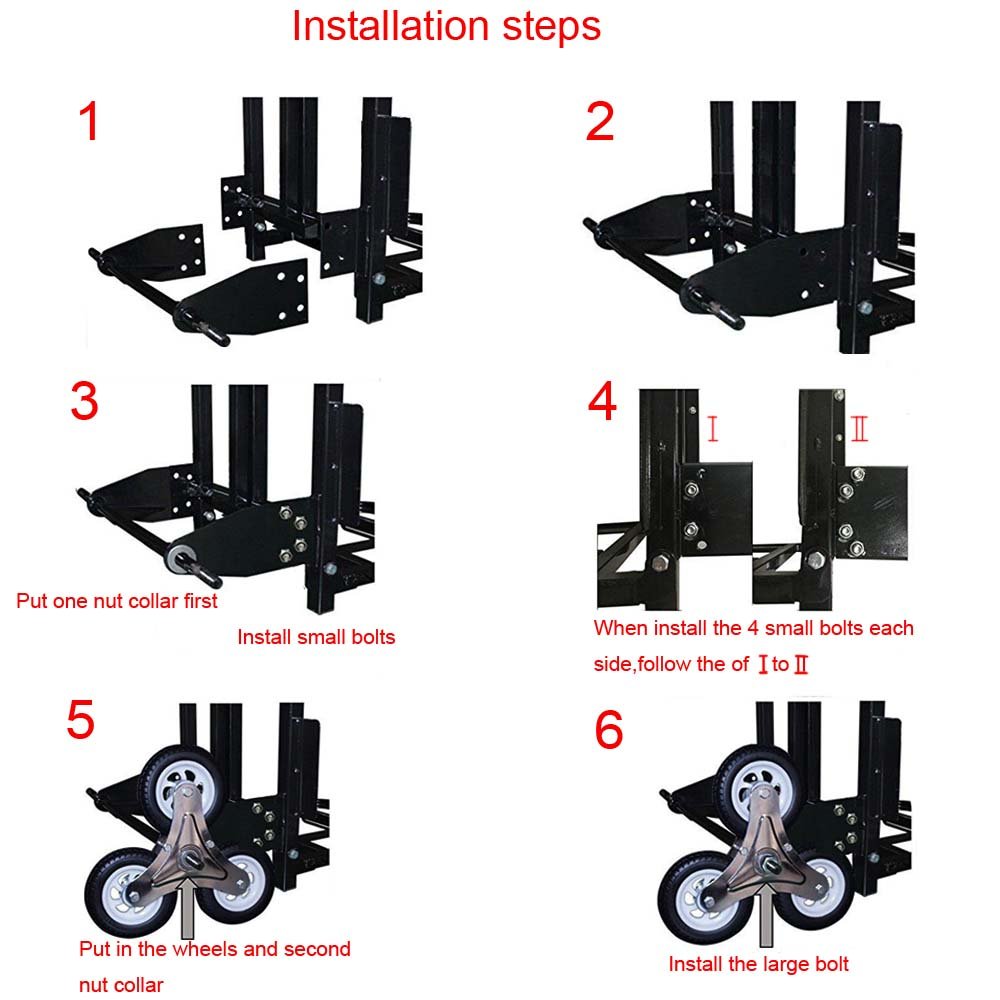 Installation steps

1

2

3

Put one nut collar first

Install small bolts

4

Ⅰ

Ⅱ

When install the 4 small bolts each side,follow the of Ⅰ to Ⅱ

5

Put in the wheels and second nut collar

6

Install the large bolt