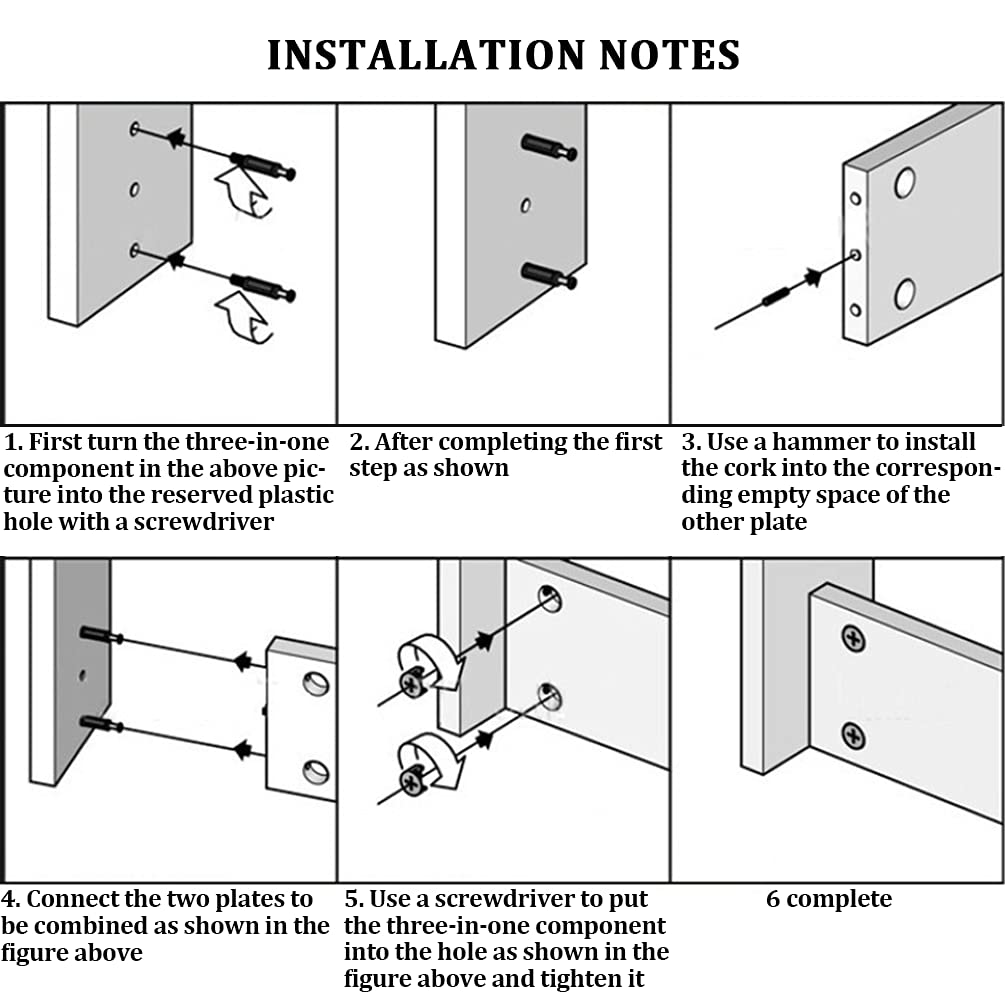 INSTALLATION NOTES

1. First turn the three-in-one component in the above picture into the reserved plastic hole with a screwdriver

2. After completing the first step as shown

3. Use a hammer to install the cork into the corresponding empty space of the other plate

4. Connect the two plates to be combined as shown in the figure above

5. Use a screwdriver to put the three-in-one component into the hole as shown in the figure above and tighten it

6 complete