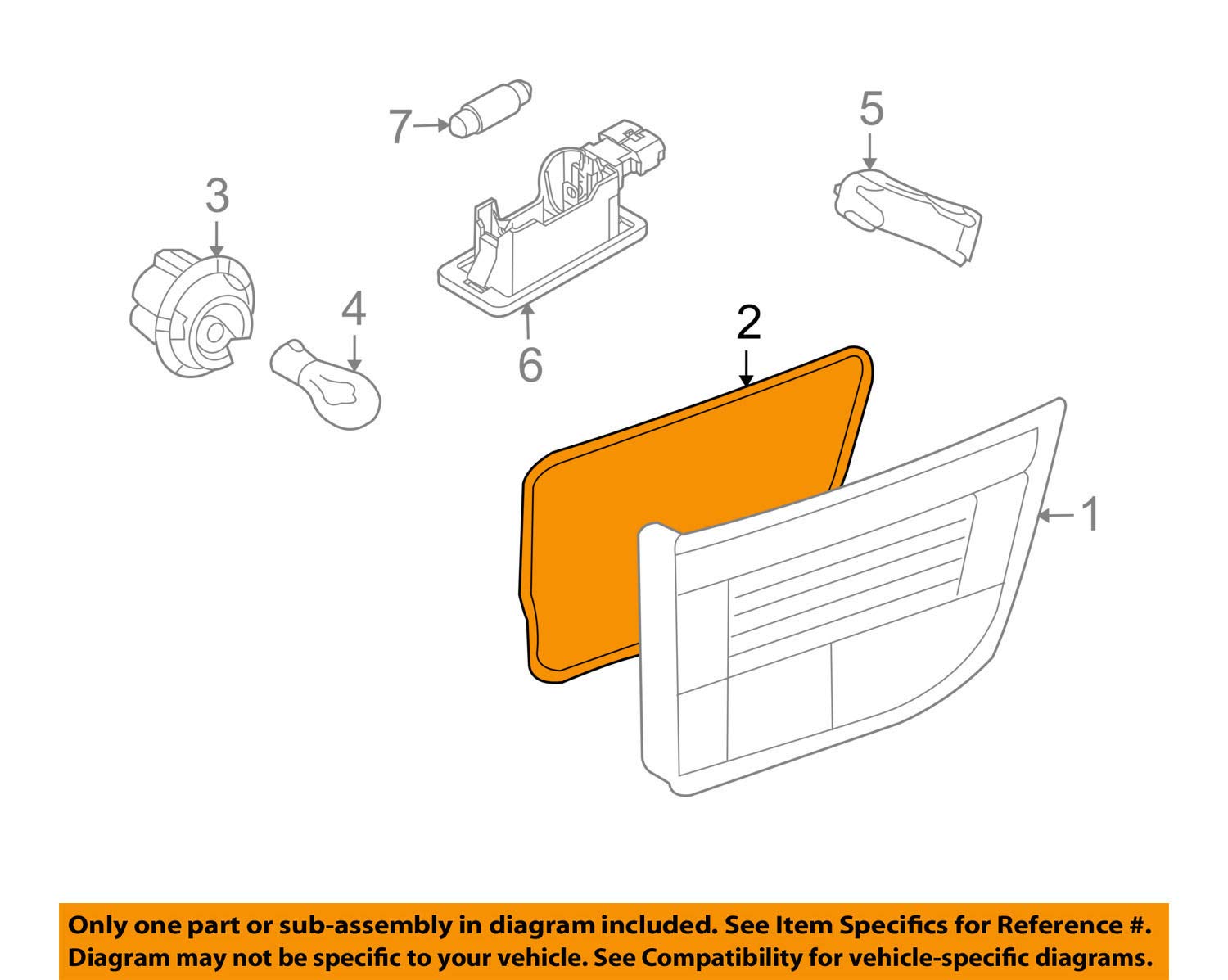 7
5
3
4
6
2
1

Only one part or sub-assembly in diagram included. See Item Specifics for Reference #. Diagram may not be specific to your vehicle. See Compatibility for vehicle-specific diagrams.