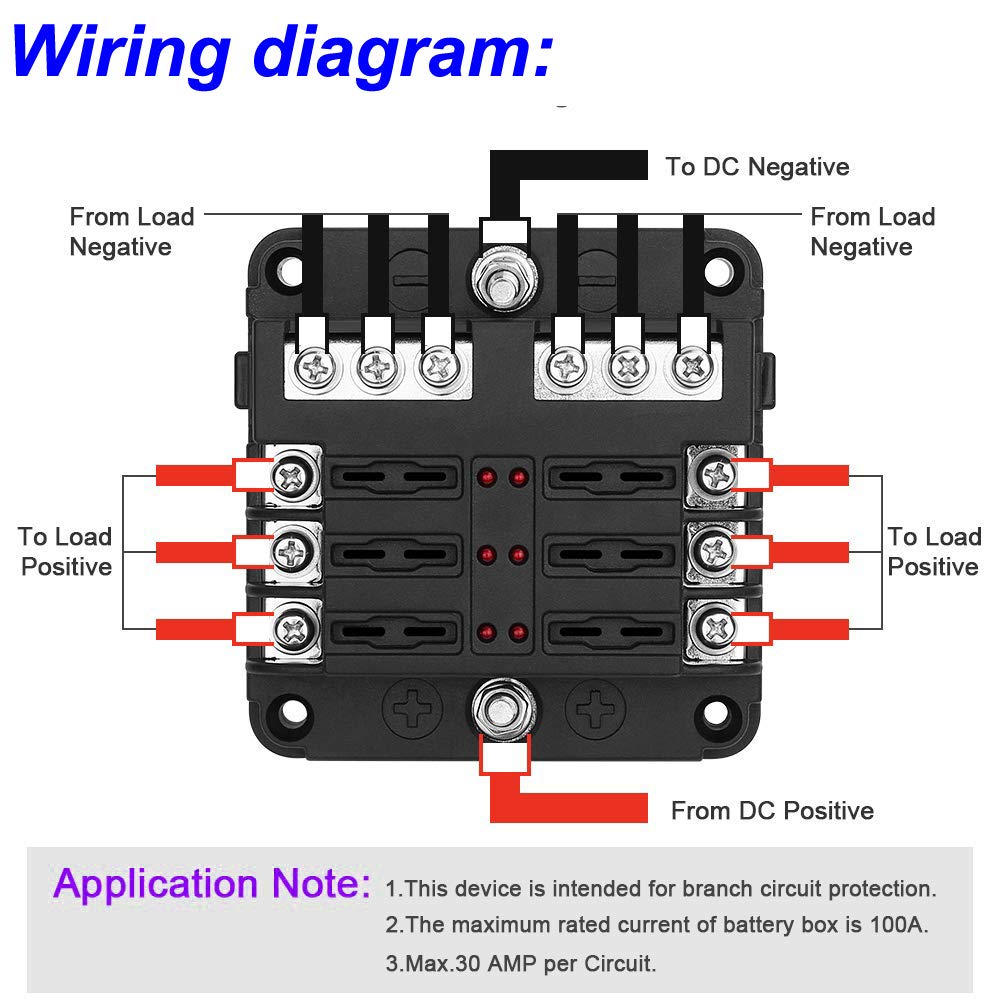 Wiring diagram:

To DC Negative

From Load Negative

From Load Negative

To Load Positive

To Load Positive

From DC Positive

Application Note: 1.This device is intended for branch circuit protection.
2.The maximum rated current of battery box is 100A.
3.Max.30 AMP per Circuit.