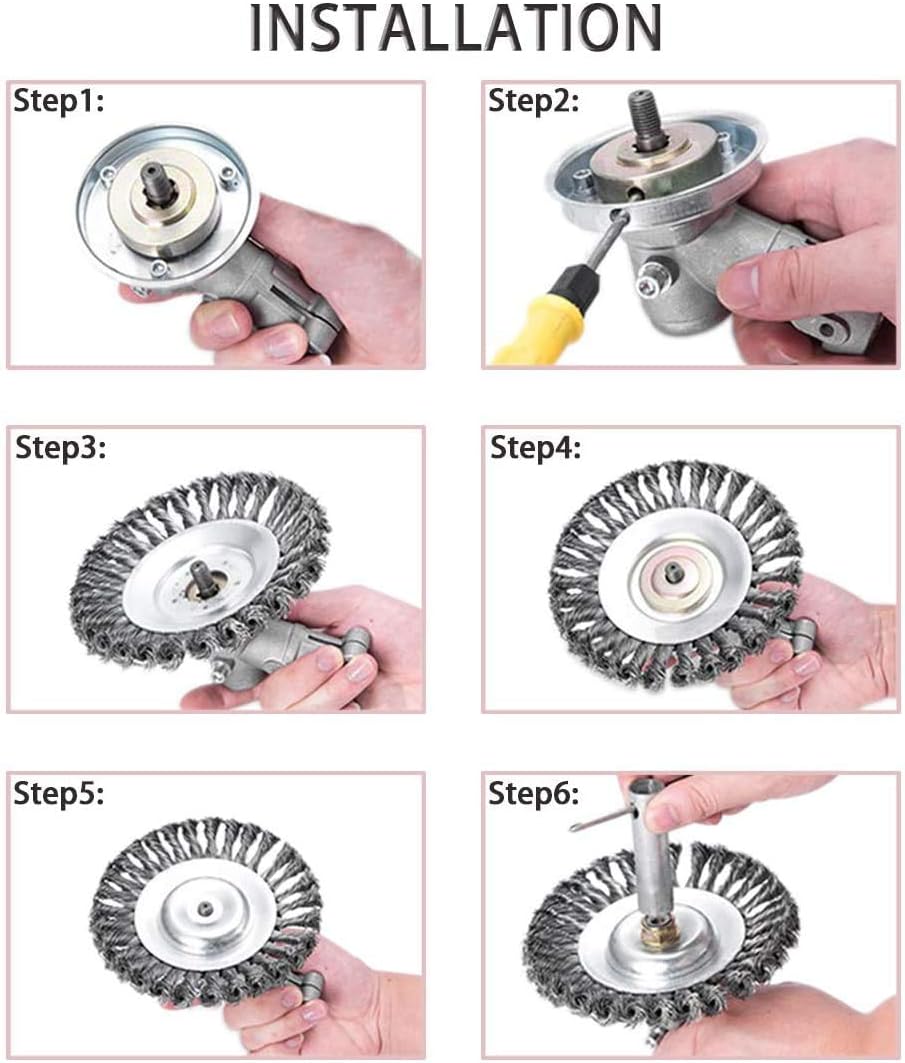 INSTALLATION

Step1:

Step2:

Step3:

Step4:

Step5:

Step6: