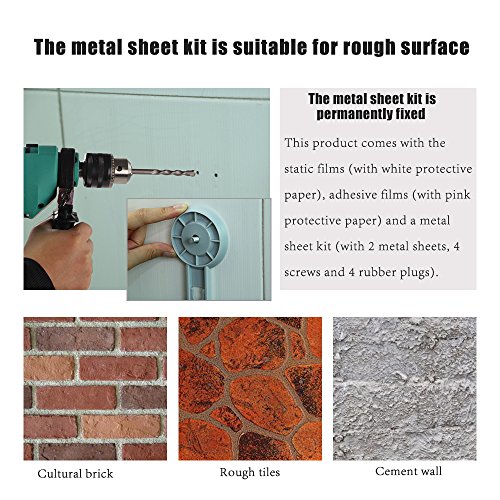 The metal sheet kit is suitable for rough surface

The metal sheet kit is permanently fixed

This product comes with the static films (with white protective paper), adhesive films (with pink protective paper) and a metal sheet kit (with 2 metal sheets, 4 screws and 4 rubber plugs).

Cultural brick

Rough tiles

Cement wall