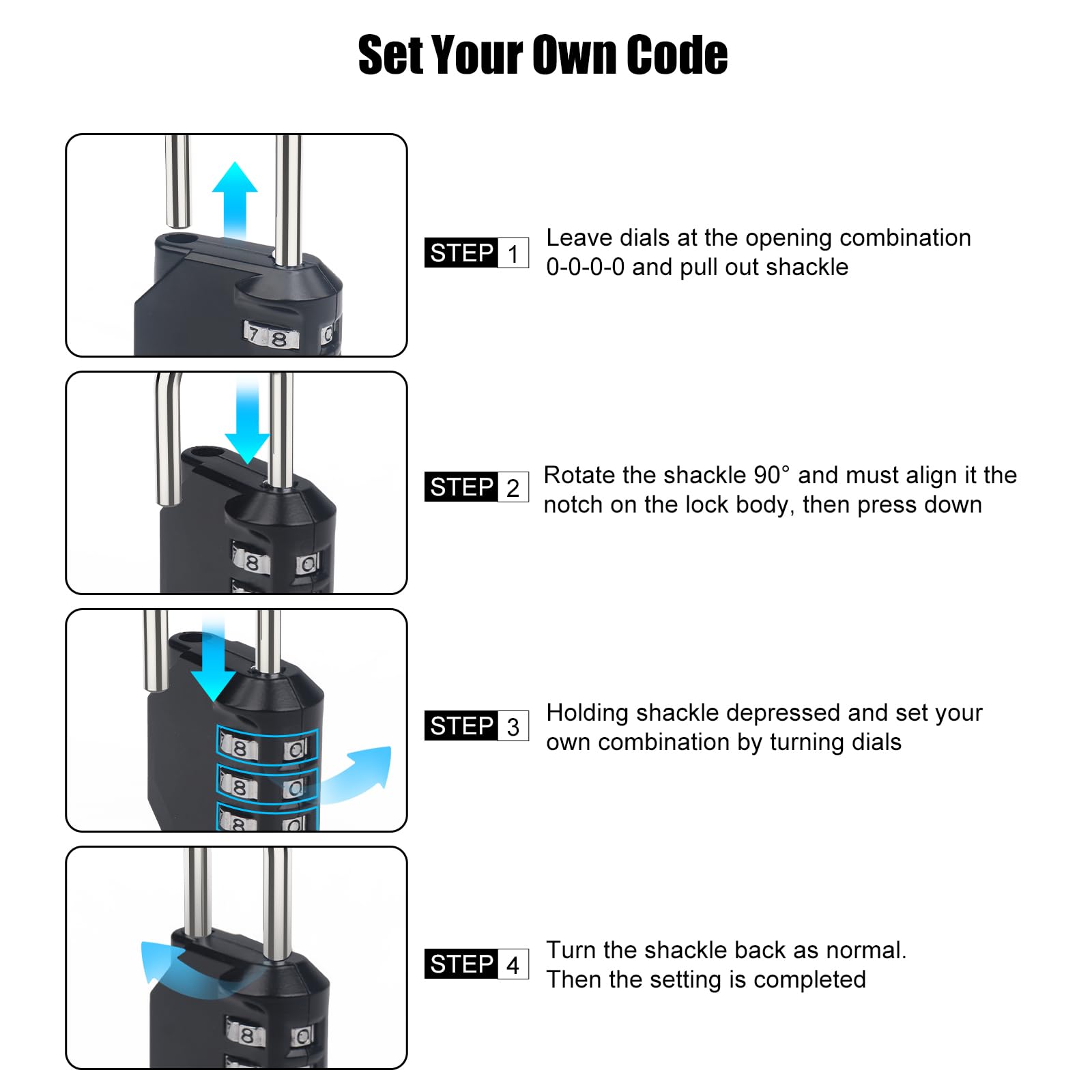 Set Your Own Code

STEP 1 Leave dials at the opening combination 0-0-0-0 and pull out shackle

STEP 2 Rotate the shackle 90° and must align it the notch on the lock body, then press down

STEP 3 Holding shackle depressed and set your own combination by turning dials

STEP 4 Turn the shackle back as normal. Then the setting is completed