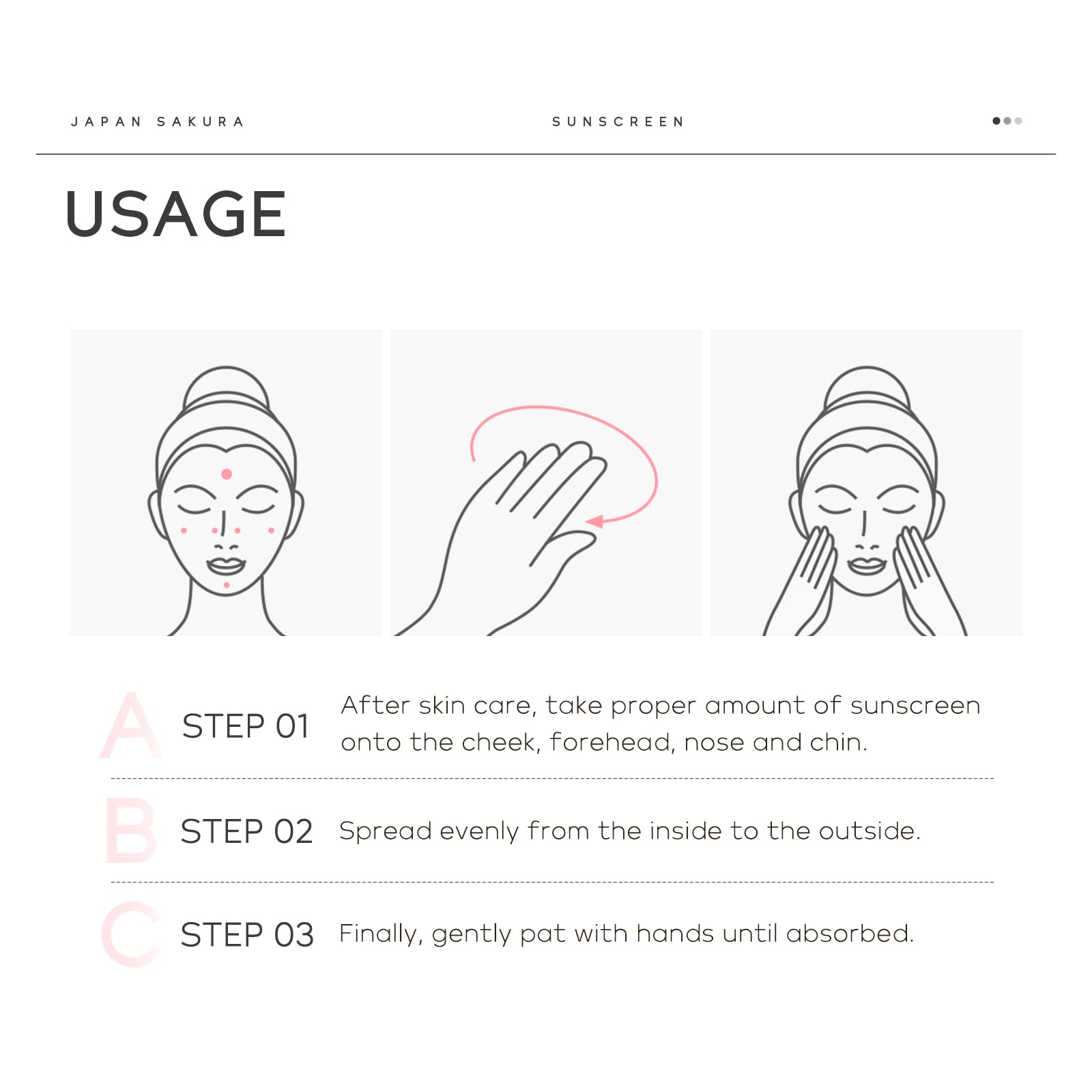 JAPAN SAKURA

SUNSCREEN

USAGE

A STEP 01 After skin care, take proper amount of sunscreen onto the cheek, forehead, nose and chin.

B STEP 02 Spread evenly from the inside to the outside.

C STEP 03 Finally, gently pat with hands until absorbed.