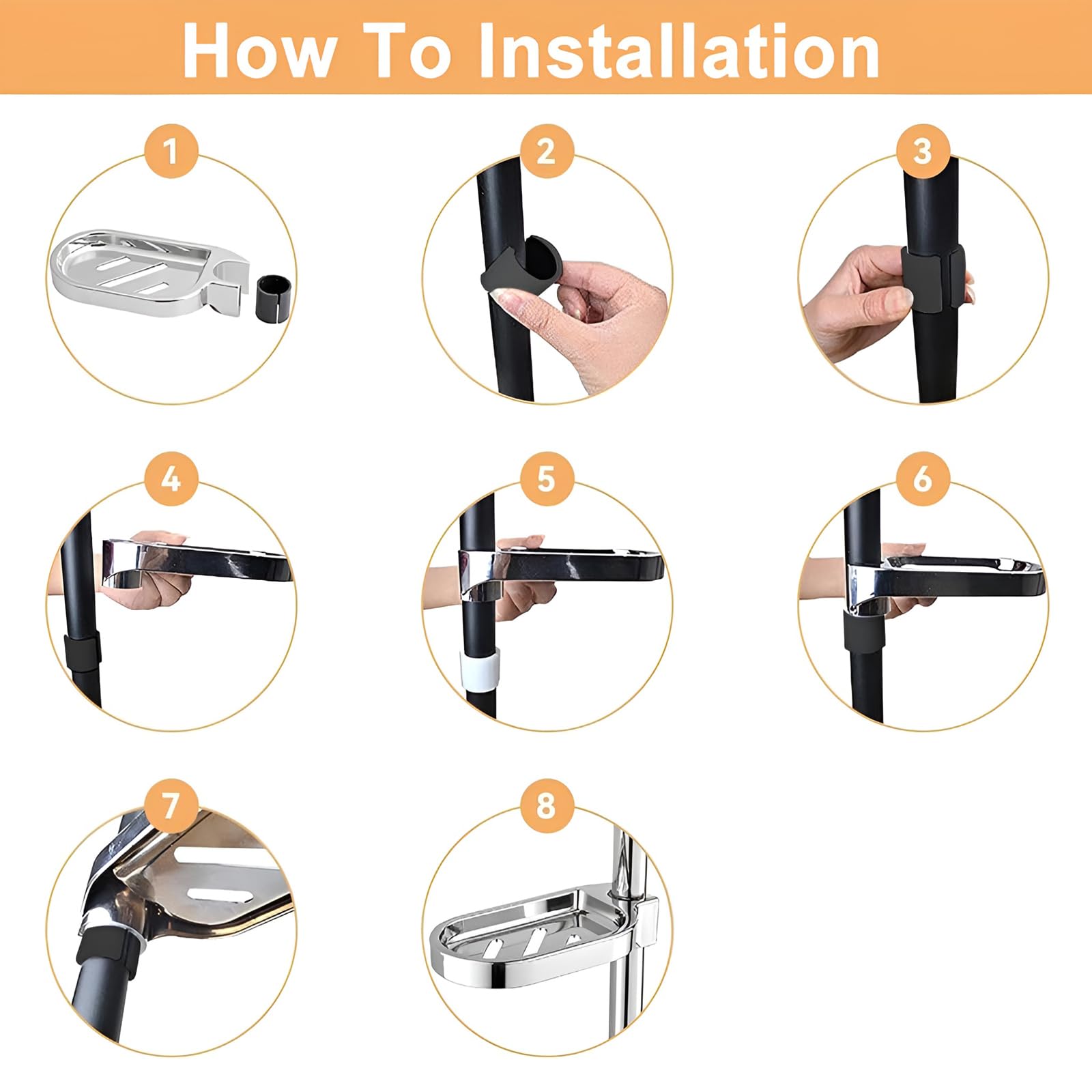 How To Installation

1

2

3

4

5

6

7

8