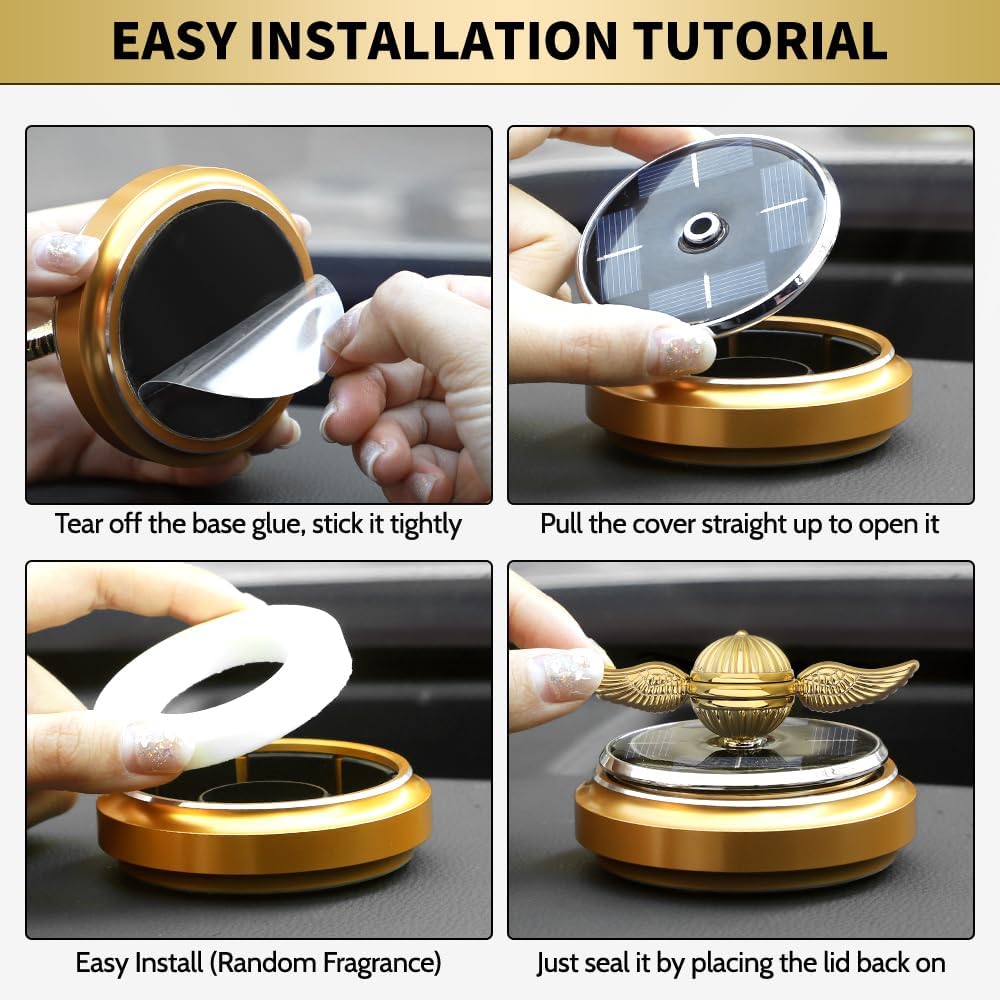 EASY INSTALLATION TUTORIAL

Tear off the base glue, stick it tightly

Pull the cover straight up to open it

Easy Install (Random Fragrance)

Just seal it by placing the lid back on