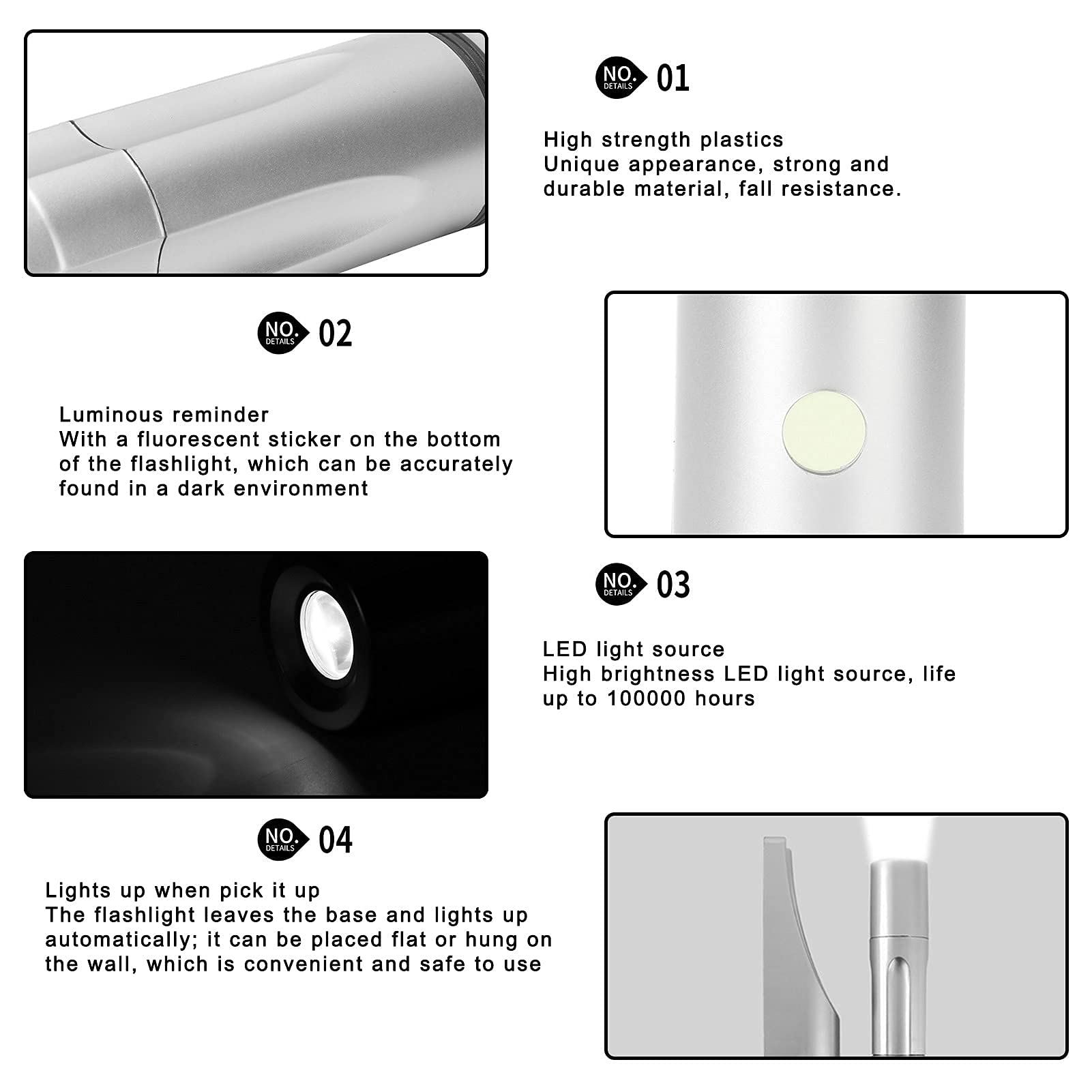 NO. DETAILS 01

High strength plastics
Unique appearance, strong and durable material, fall resistance.

NO. DETAILS 02

Luminous reminder
With a fluorescent sticker on the bottom of the flashlight, which can be accurately found in a dark environment

NO. DETAILS 03

LED light source
High brightness LED light source, life up to 100000 hours

NO. DETAILS 04

Lights up when pick it up
The flashlight leaves the base and lights up automatically; it can be placed flat or hung on the wall, which is convenient and safe to use