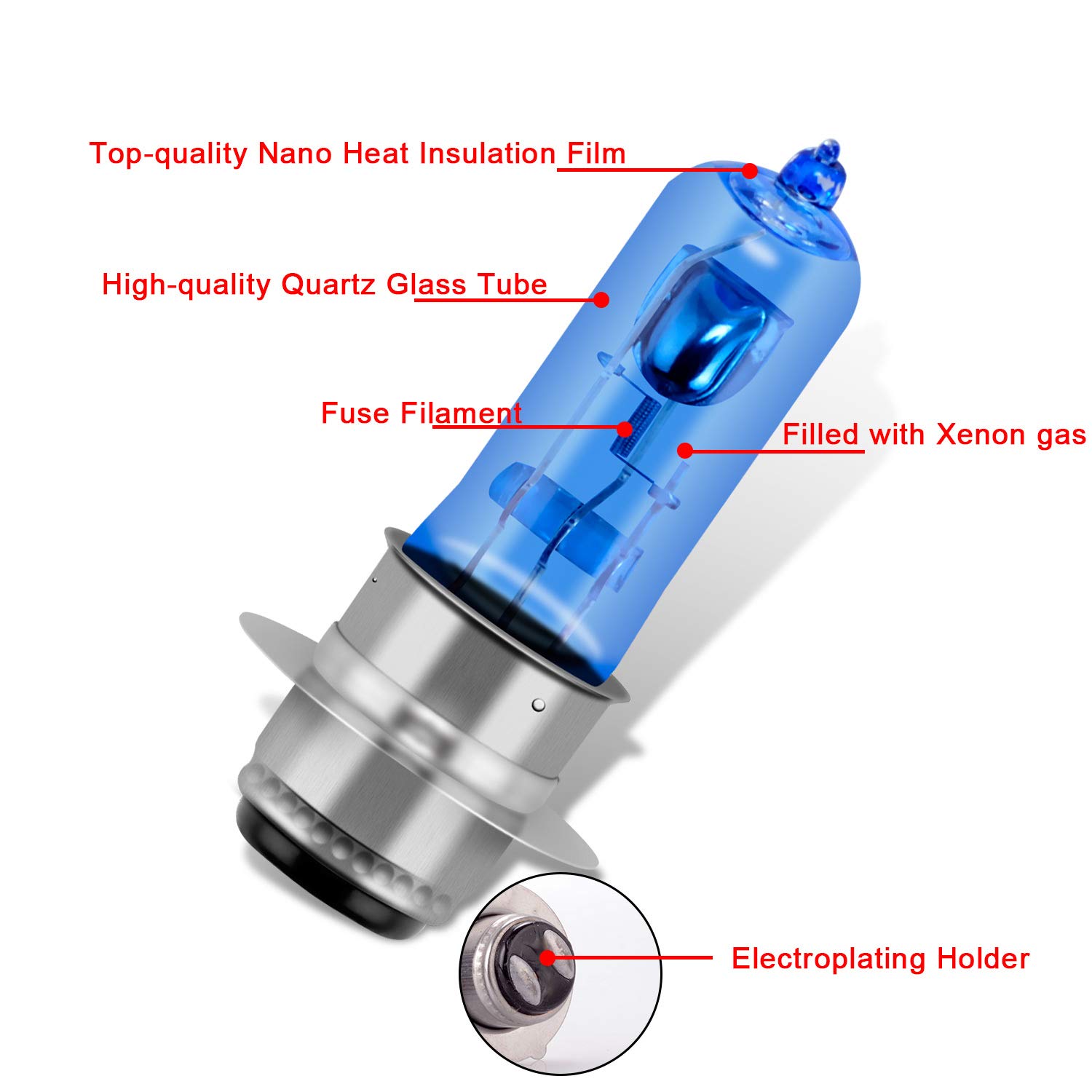 Top-quality Nano Heat Insulation Film

High-quality Quartz Glass Tube

Fuse Filament

Filled with Xenon gas

Electroplating Holder