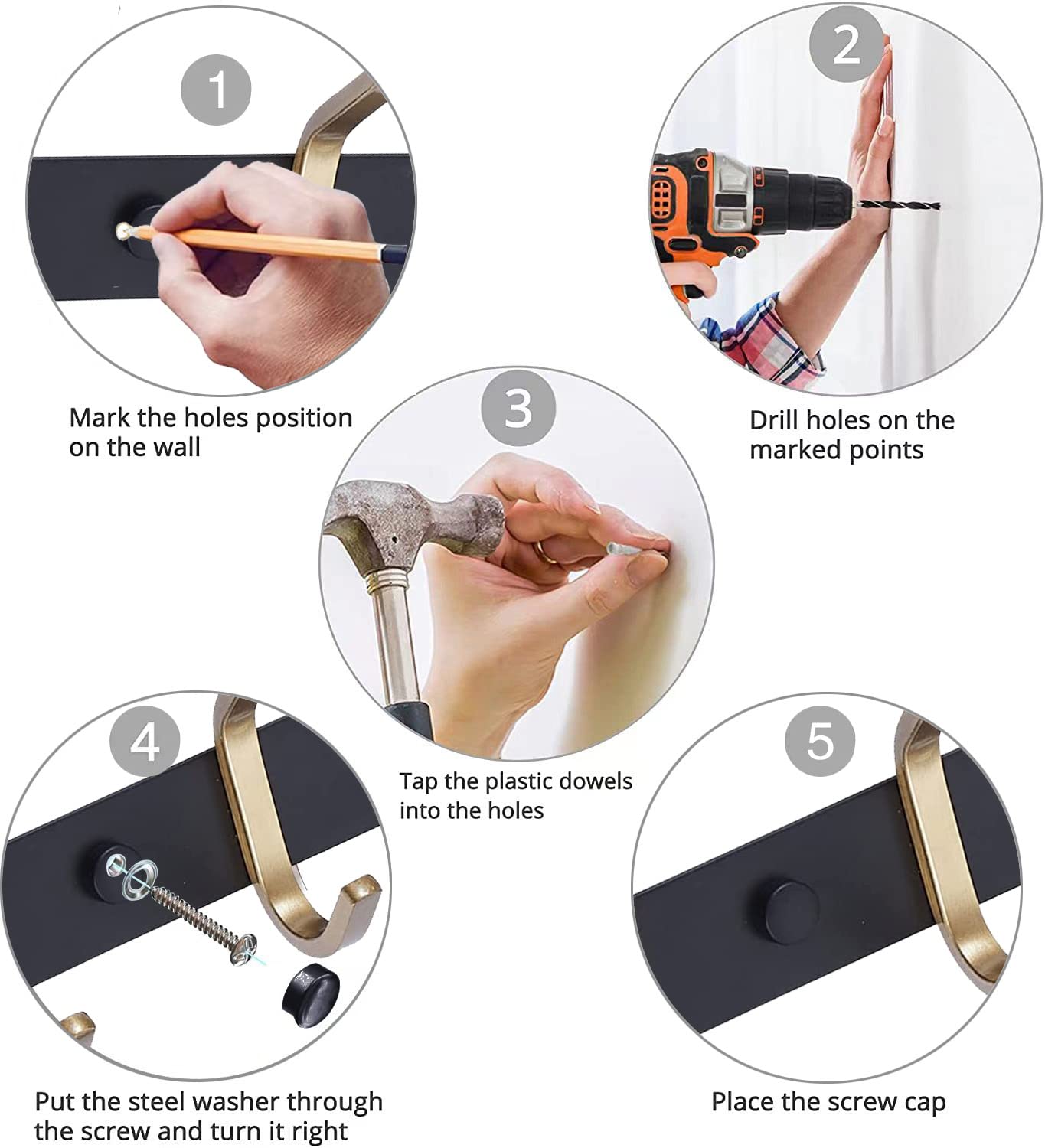 1

Mark the holes position on the wall

2

Drill holes on the marked points

3

Tap the plastic dowels into the holes

4

Put the steel washer through the screw and turn it right

5

Place the screw cap