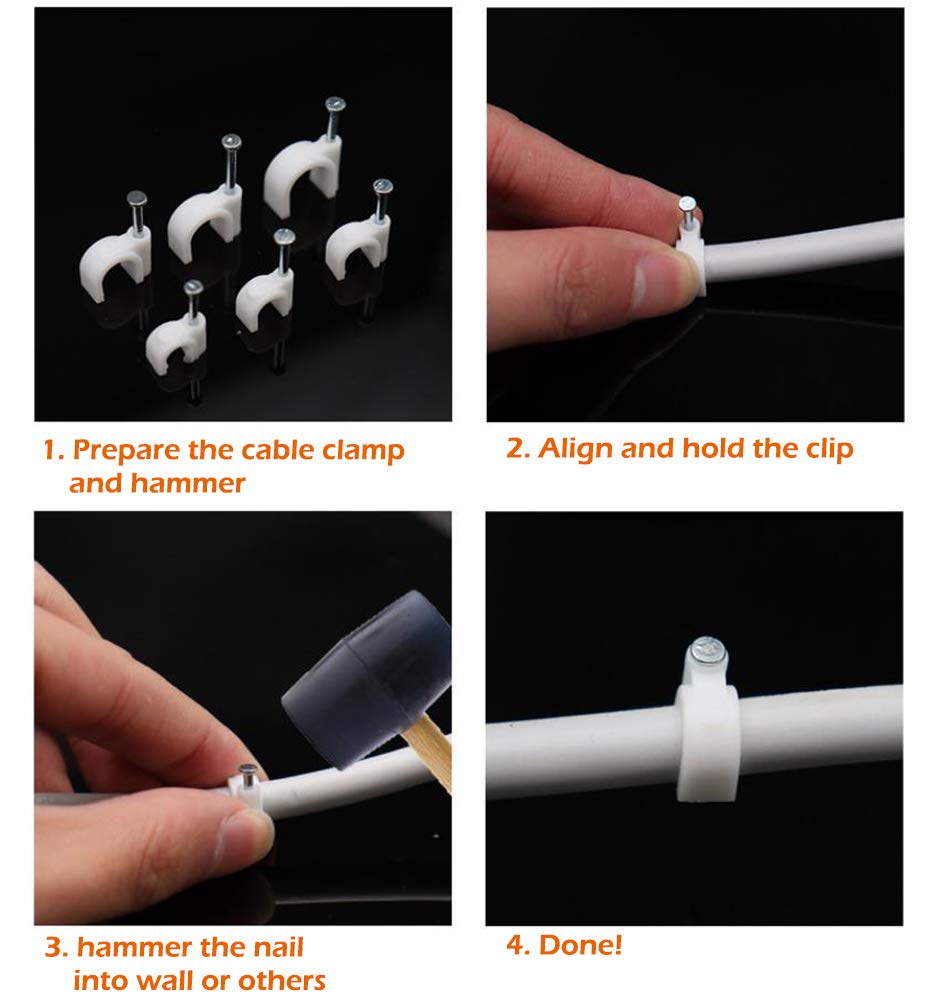 1. Prepare the cable clamp and hammer

2. Align and hold the clip

3. hammer the nail into wall or others

4. Done!