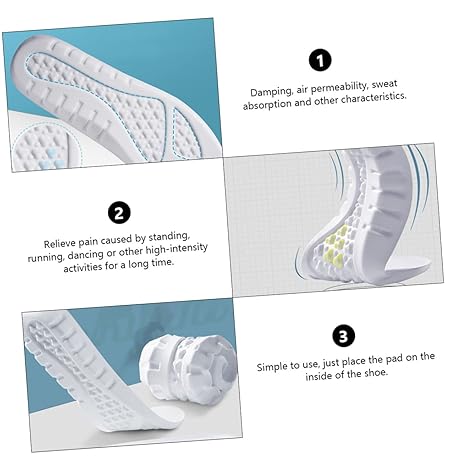 1

Damping, air permeability, sweat absorption and other characteristics.

2

Relieve pain caused by standing, running, dancing or other high-intensity activities for a long time.

3

Simple to use, just place the pad on the inside of the shoe.