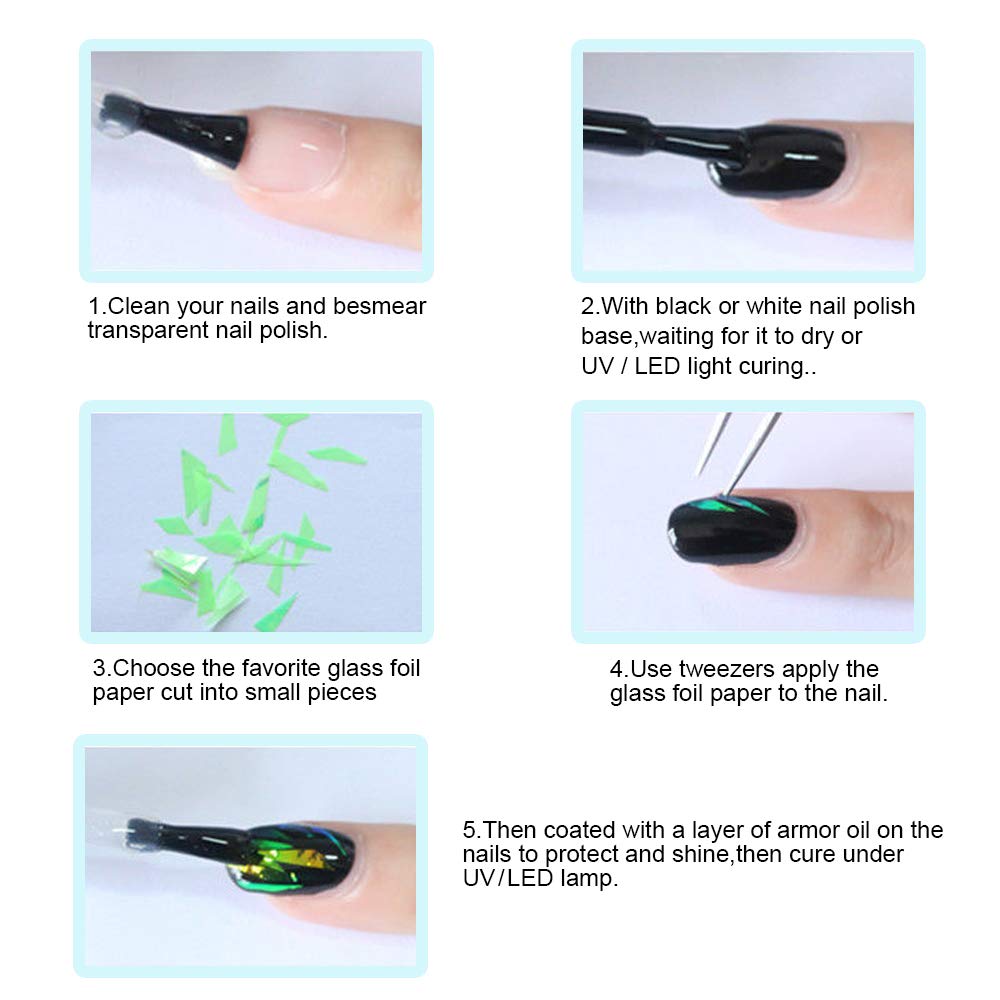 1.Clean your nails and besmear transparent nail polish.

2.With black or white nail polish base,waiting for it to dry or UV / LED light curing..

3.Choose the favorite glass foil paper cut into small pieces

4.Use tweezers apply the glass foil paper to the nail.

5.Then coated with a layer of armor oil on the nails to protect and shine,then cure under UV/LED lamp.