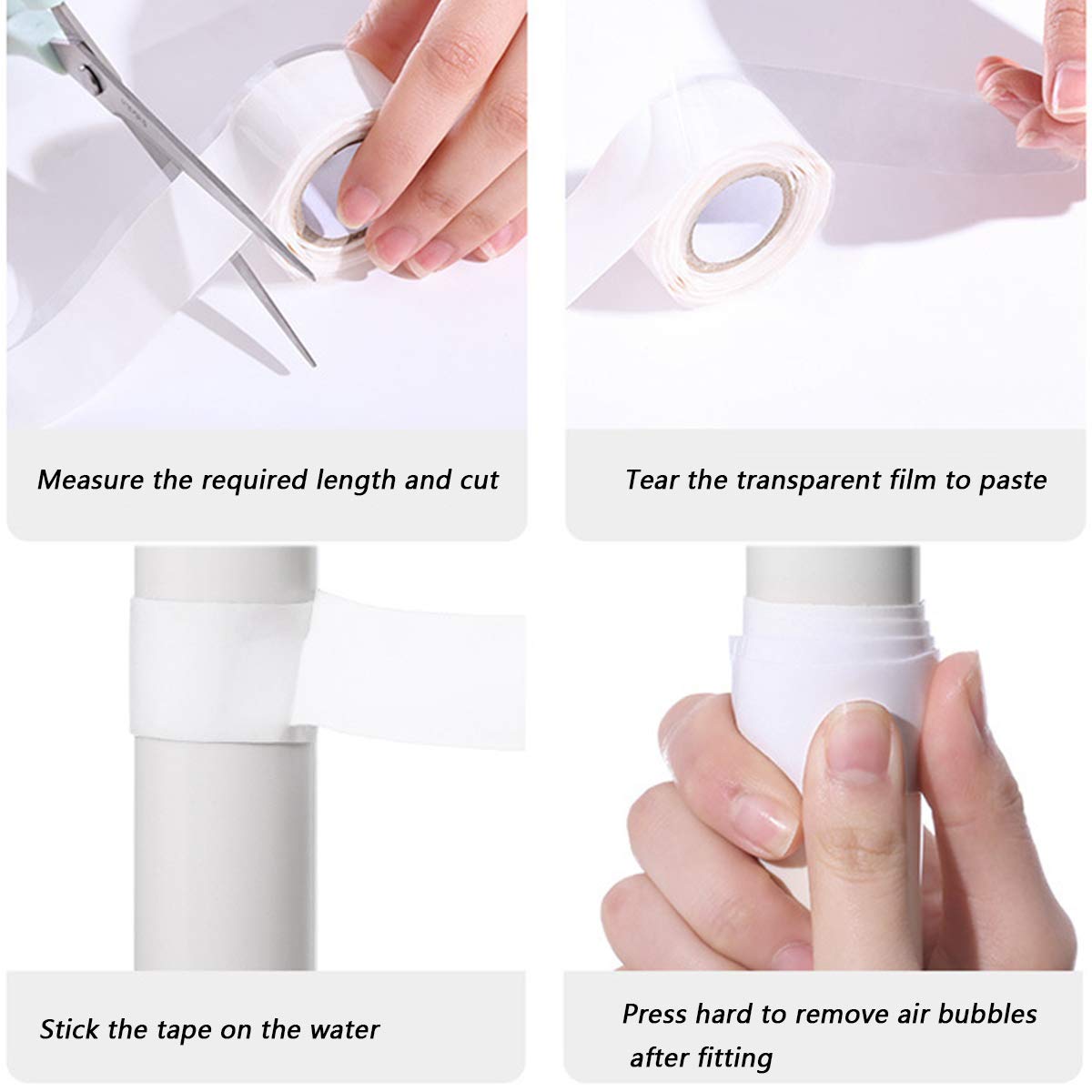 Measure the required length and cut

Tear the transparent film to paste

Stick the tape on the water

Press hard to remove air bubbles after fitting