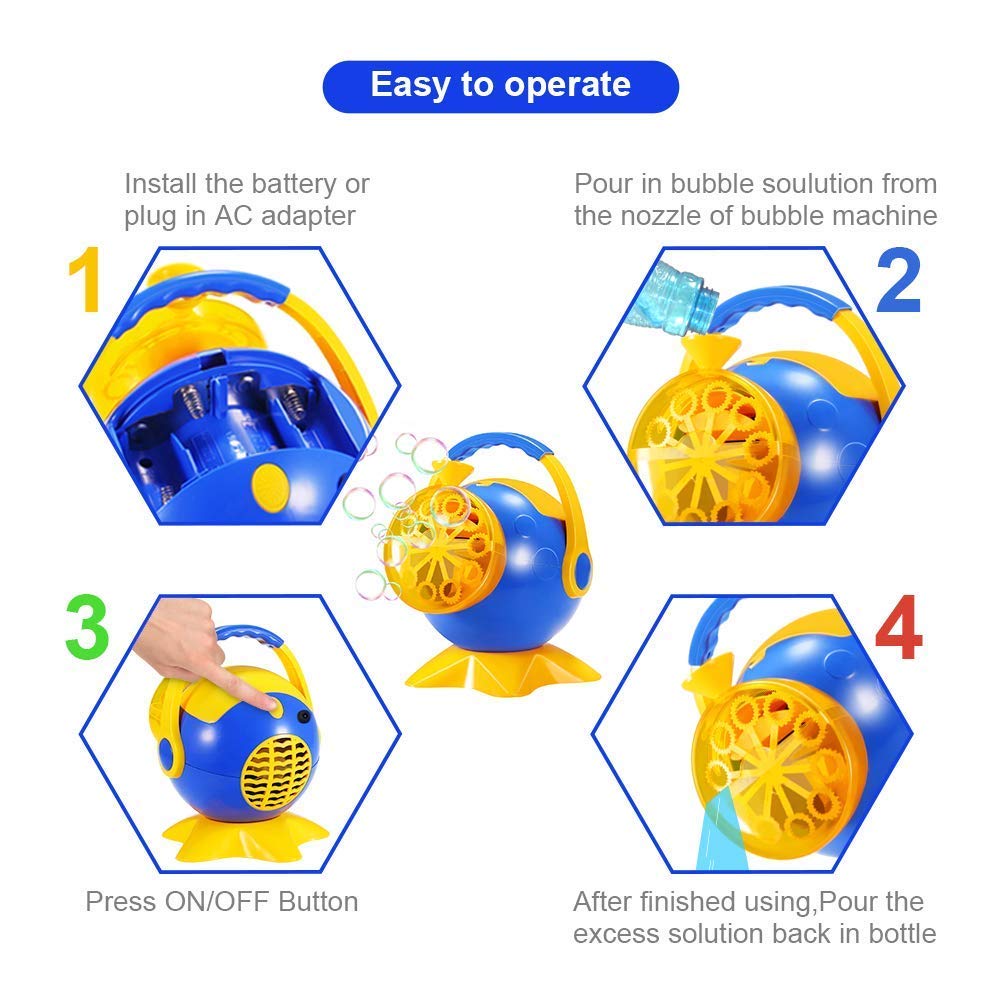 Easy to operate

Install the battery or plug in AC adapter

1

Pour in bubble soulution from the nozzle of bubble machine

2

3

Press ON/OFF Button

4

After finished using,Pour the excess solution back in bottle