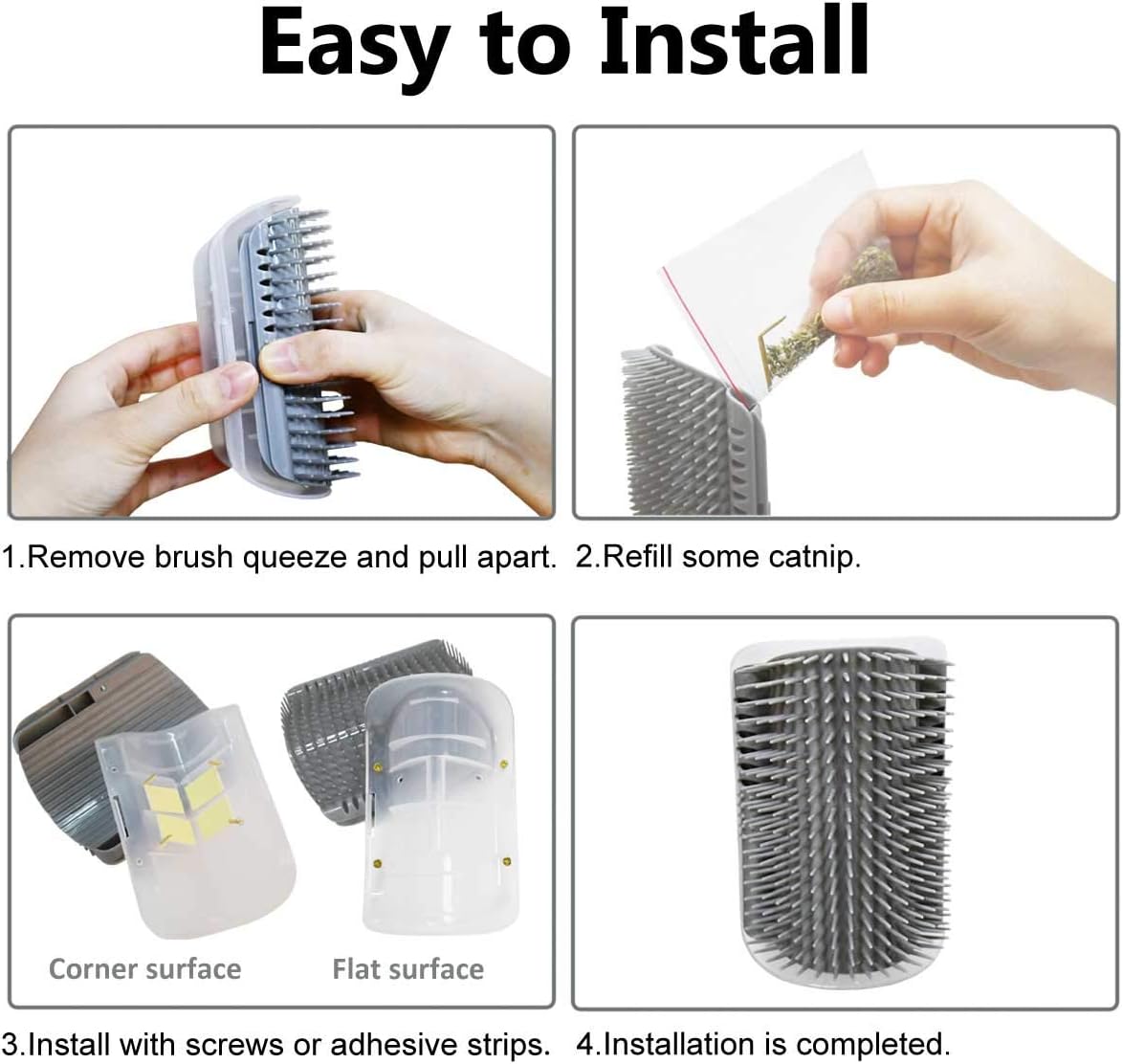 Easy to Install

1.Remove brush queeze and pull apart.

2.Refill some catnip.

Corner surface

Flat surface

3.Install with screws or adhesive strips.

4.Installation is completed.