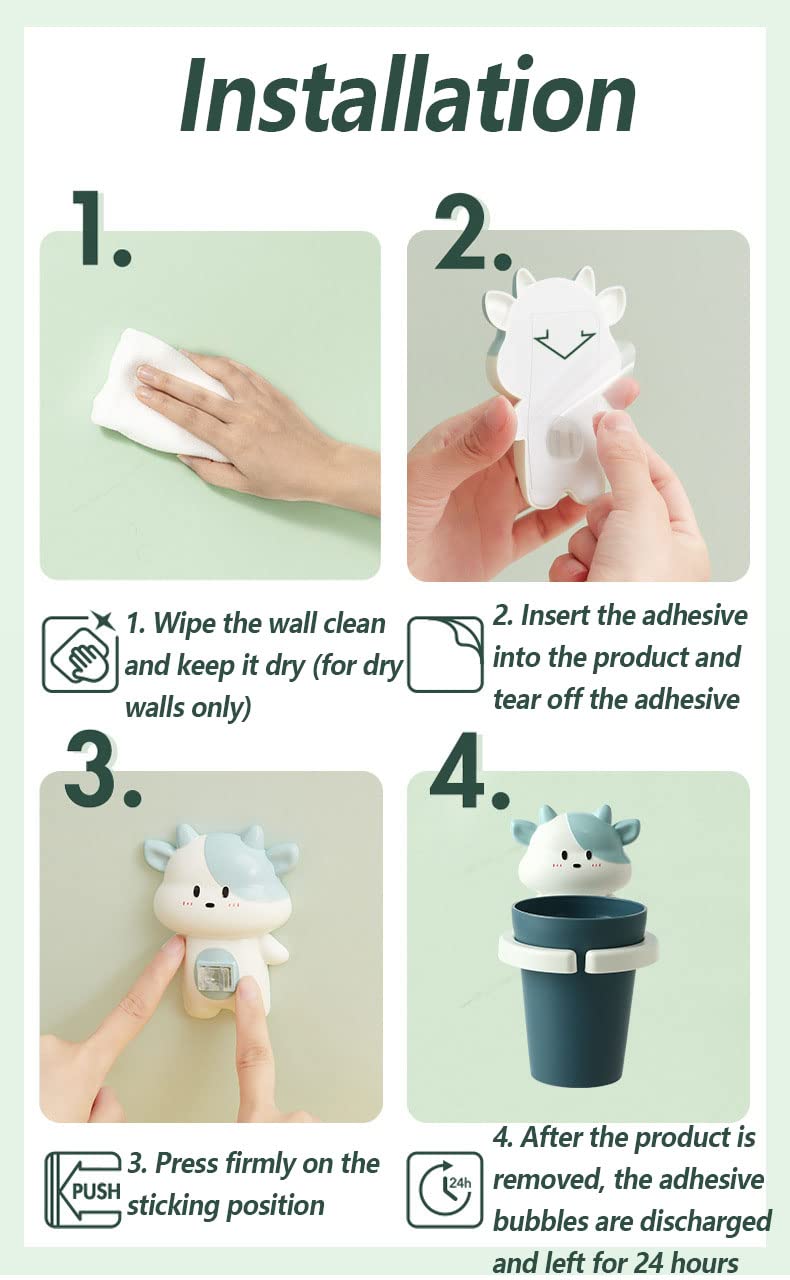 Installation

1.

2.

1. Wipe the wall clean and keep it dry (for dry walls only)

2. Insert the adhesive into the product and tear off the adhesive

3.

4.

PUSH

3. Press firmly on the sticking position

24h

4. After the product is removed, the adhesive bubbles are discharged and left for 24 hours