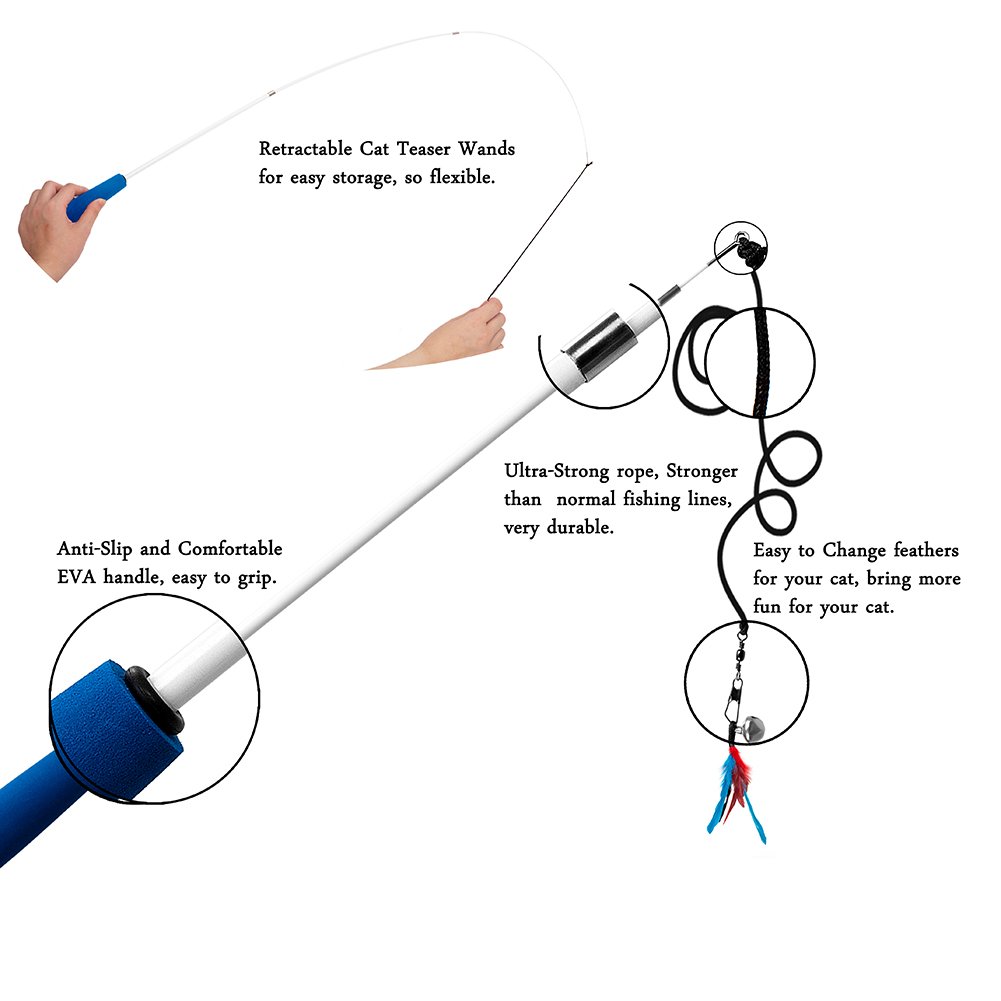 Retractable Cat Teaser Wands for easy storage, so flexible.

Ultra-Strong rope, Stronger than normal fishing lines, very durable.

Anti-Slip and Comfortable EVA handle, easy to grip.

Easy to Change feathers for your cat, bring more fun for your cat.