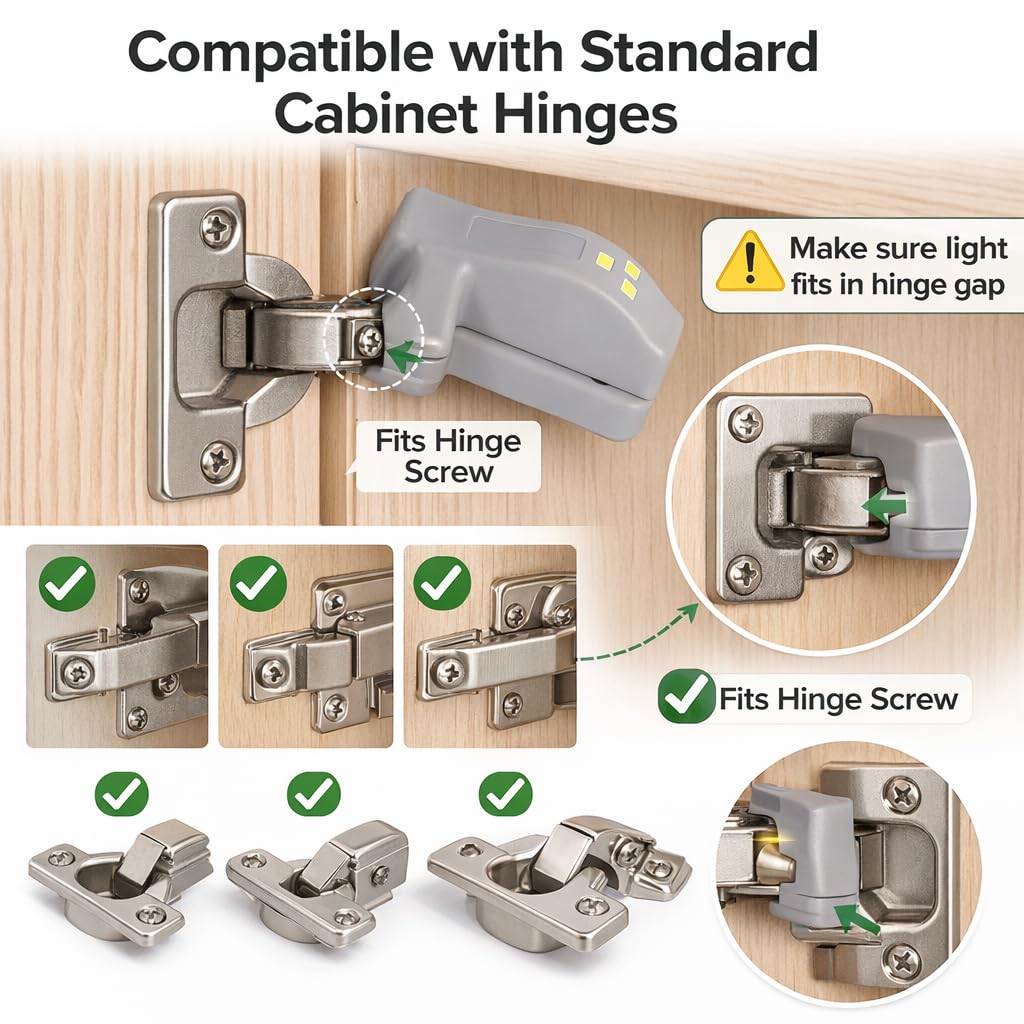 Compatible with Standard Cabinet Hinges

Make sure light fits in hinge gap

Fits Hinge Screw

Fits Hinge Screw