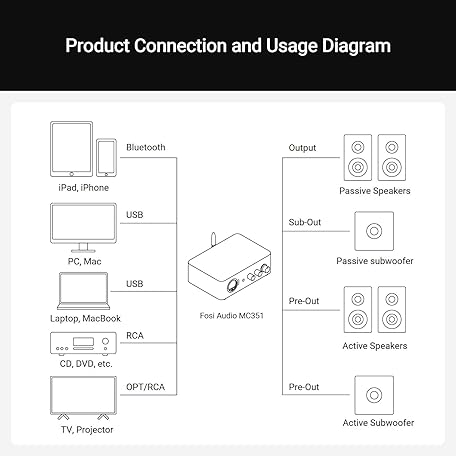 Product Connection and Usage Diagram

Bluetooth
iPad, iPhone
USB
PC, Mac
USB
Laptop, MacBook
RCA
CD, DVD, etc.
OPT/RCA
TV, Projector

Fosi Audio MC351

Output
Passive Speakers
Sub-Out
Passive subwoofer
Pre-Out
Active Speakers
Pre-Out
Active Subwoofer