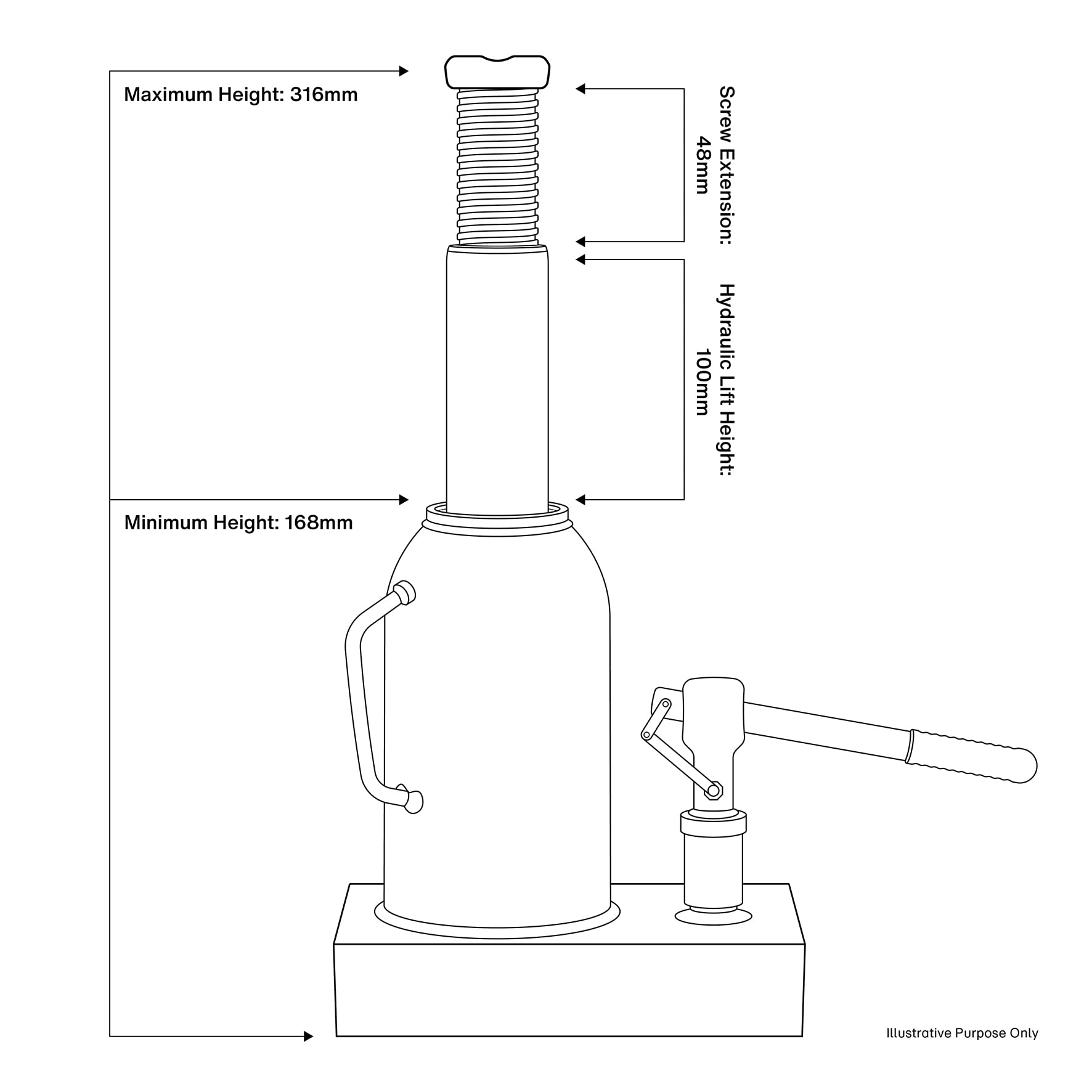 Maximum Height: 316mm

Screw Extension: 48mm

Hydraulic Lift Height: 100mm

Minimum Height: 168mm

Illustrative Purpose Only