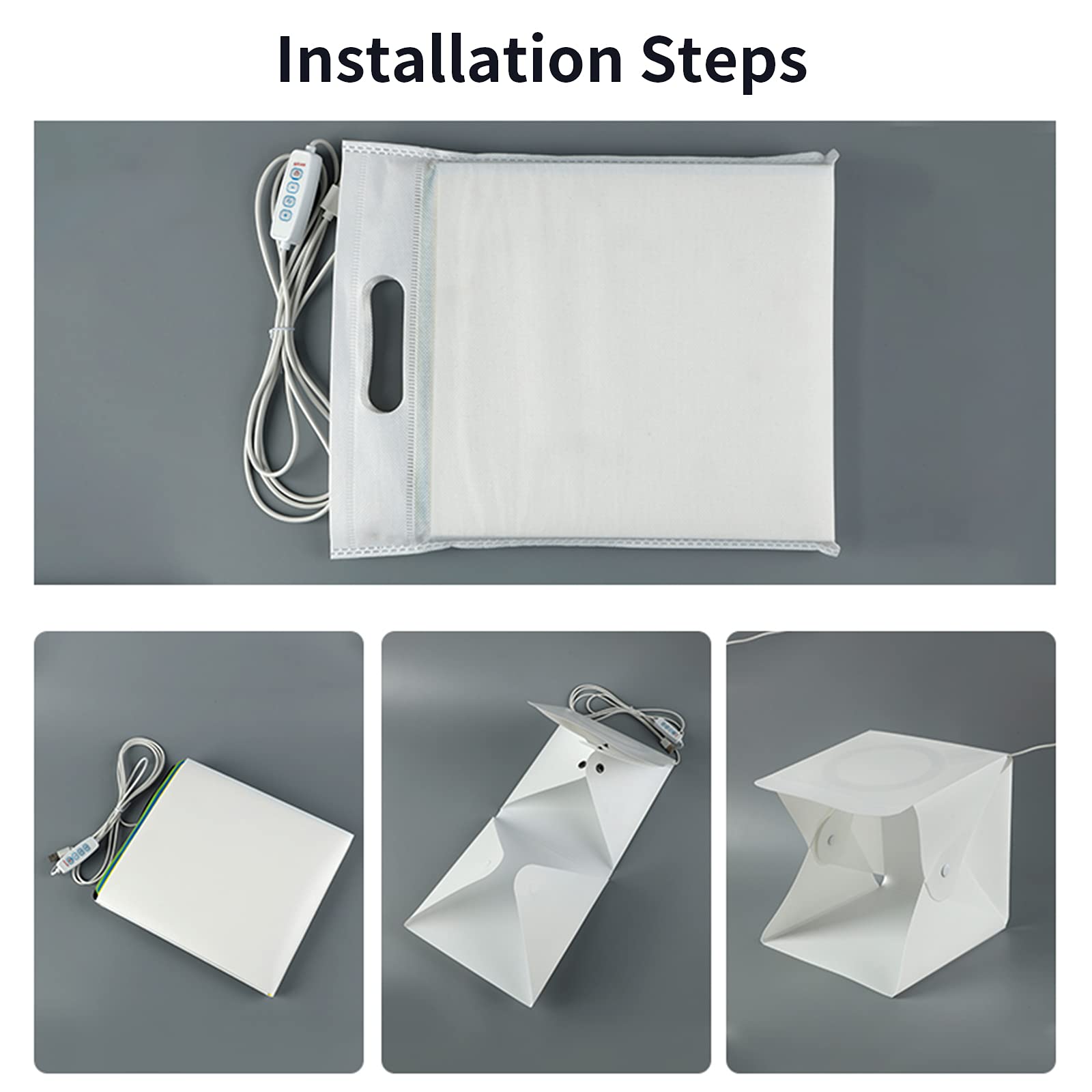 Installation Steps