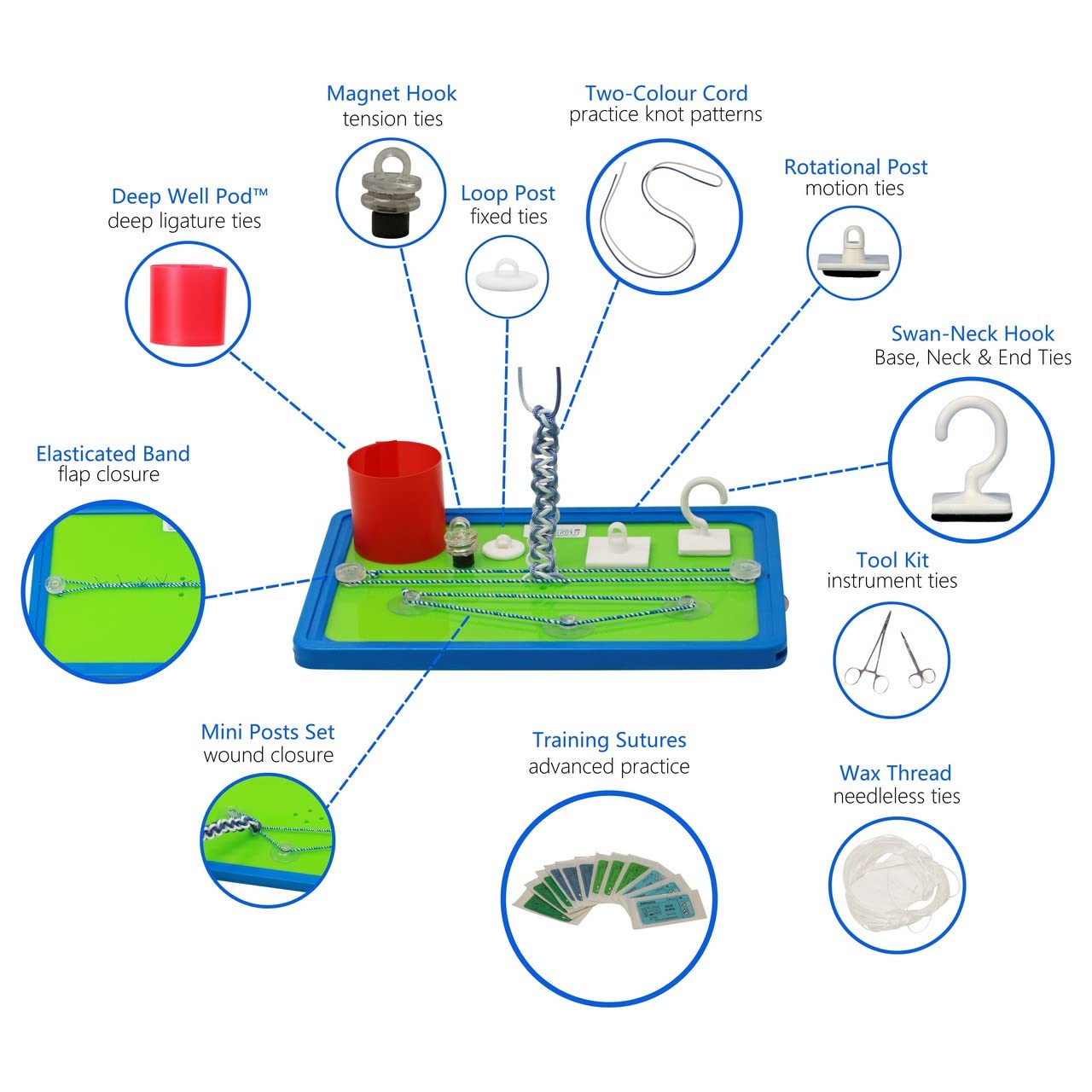 Magnet Hook
tension ties

Two-Colour Cord
practice knot patterns

Deep Well Pod™
deep ligature ties

Loop Post
fixed ties

Rotational Post
motion ties

Swan-Neck Hook
Base, Neck & End Ties

Elasticated Band
flap closure

Tool Kit
instrument ties

Mini Posts Set
wound closure

Training Sutures
advanced practice

Wax Thread
needleless ties