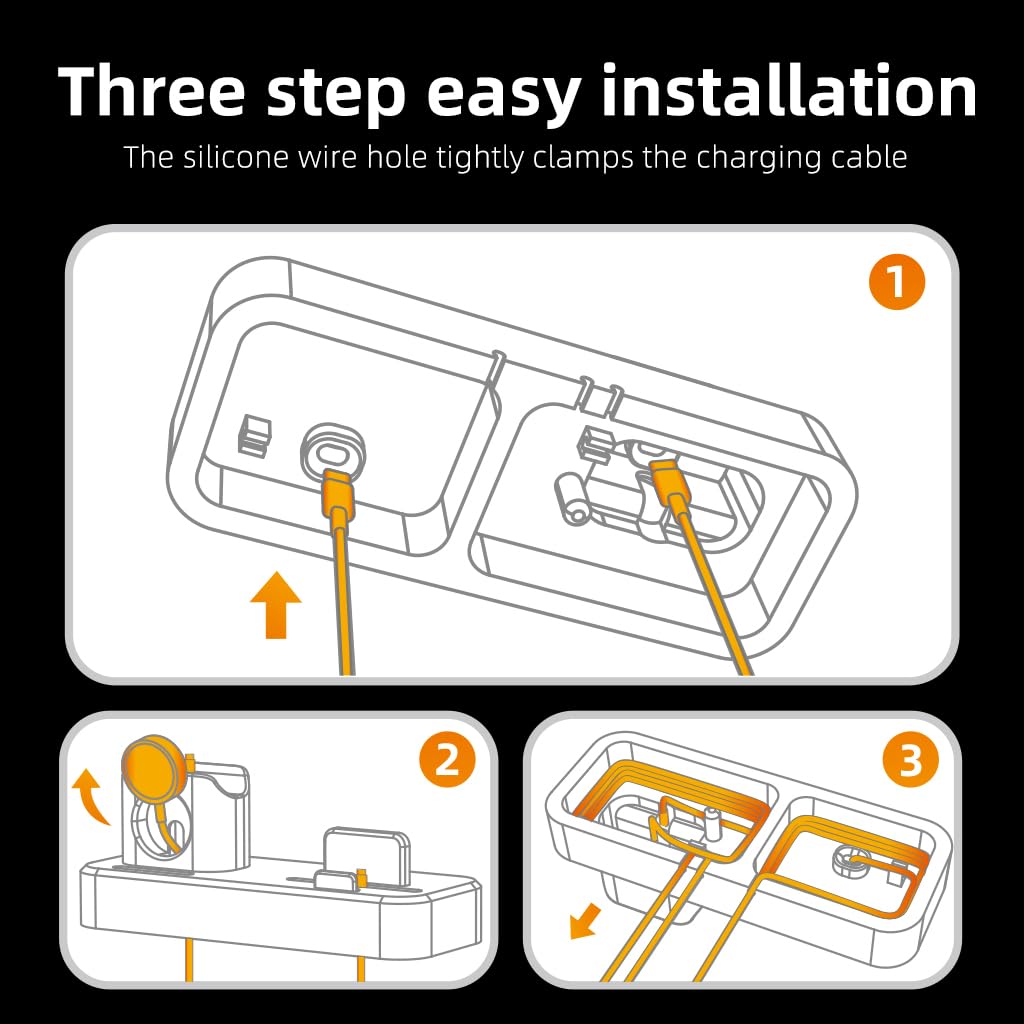 Three step easy installation
The silicone wire hole tightly clamps the charging cable

1

2

3