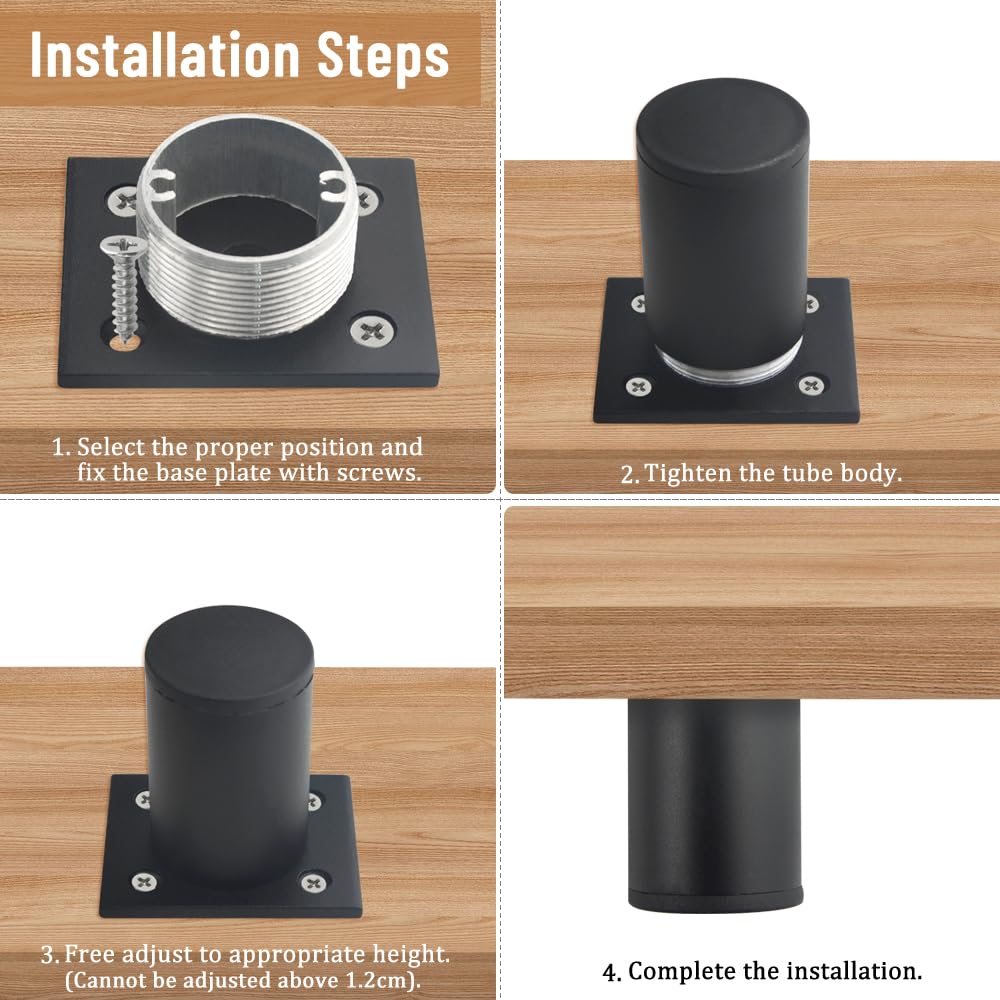 Installation Steps

1. Select the proper position and fix the base plate with screws.

2. Tighten the tube body.

3. Free adjust to appropriate height. (Cannot be adjusted above 1.2cm).

4. Complete the installation.