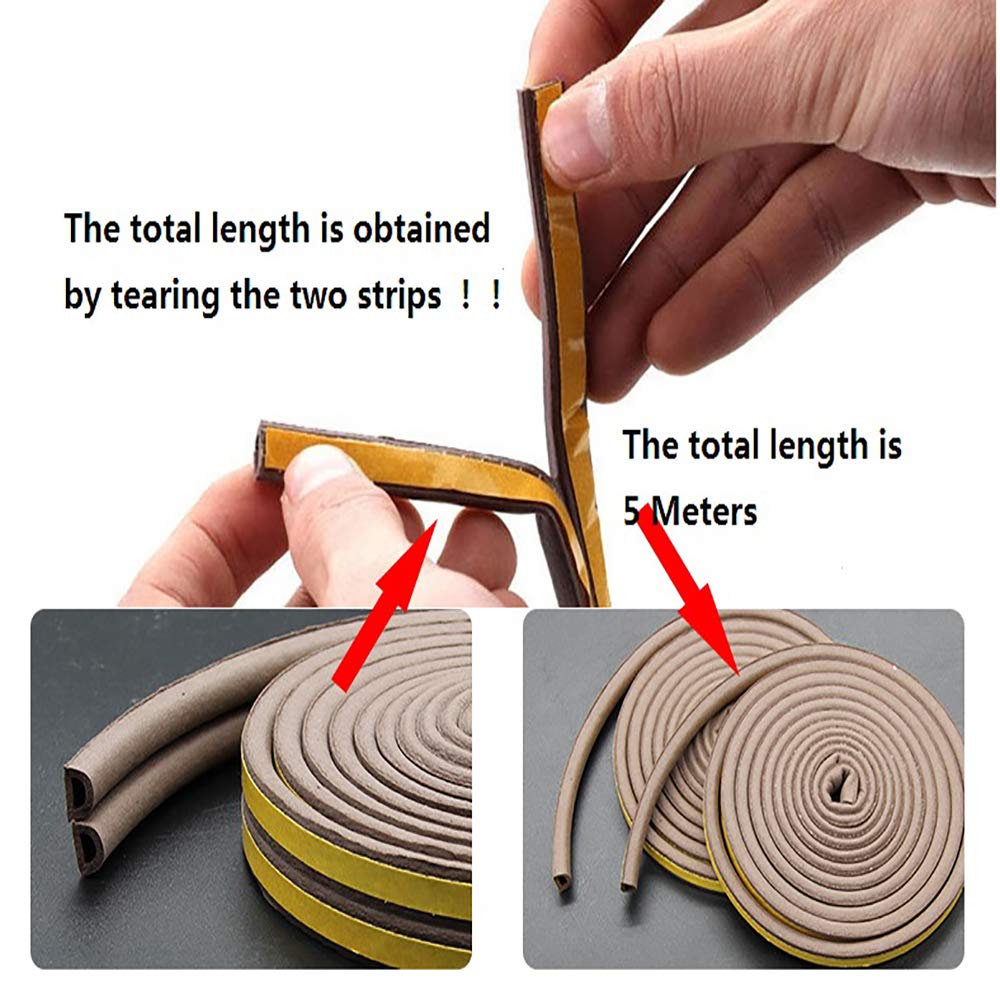 The total length is obtained by tearing the two strips ！！

The total length is 5 Meters