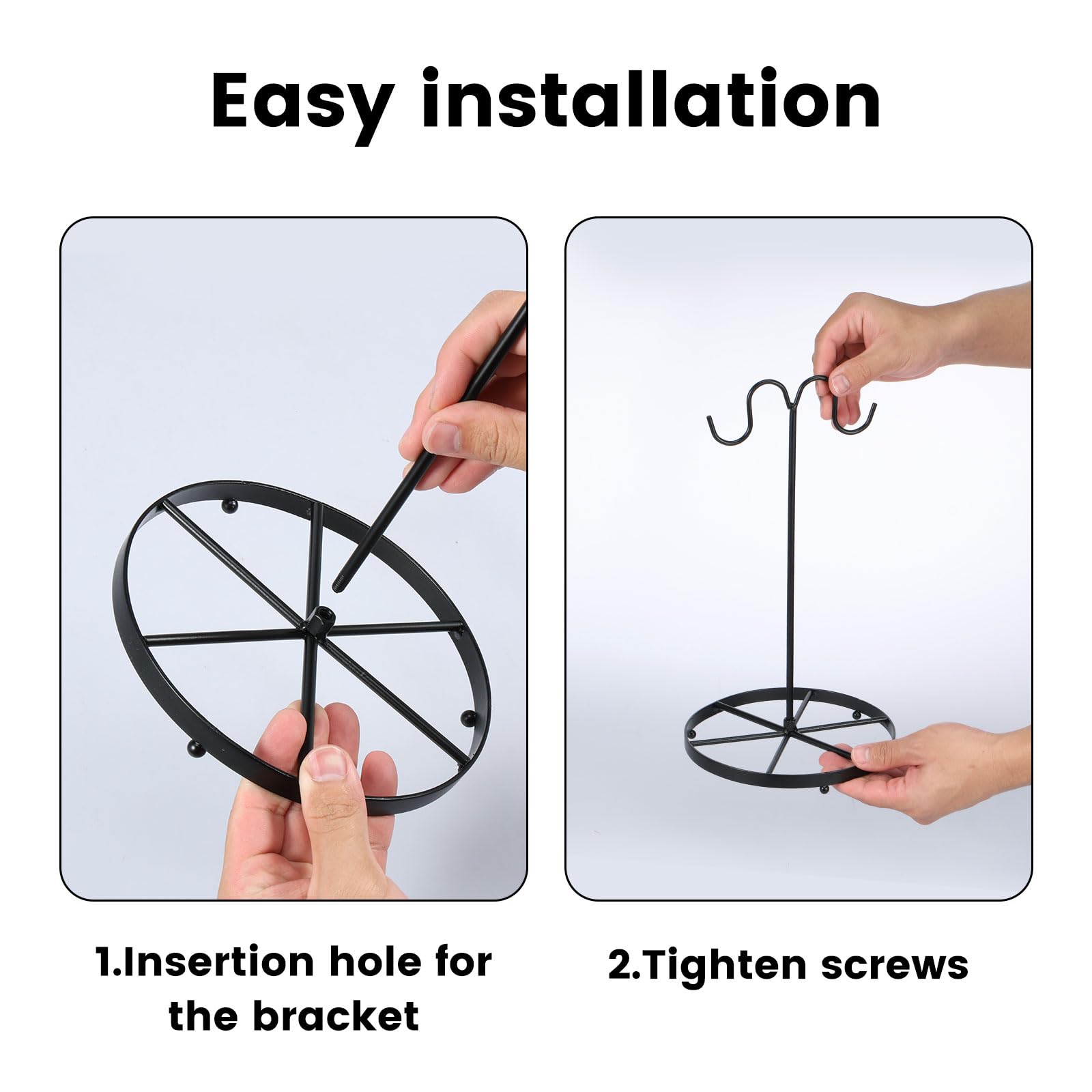 Easy installation

1.Insertion hole for the bracket

2.Tighten screws