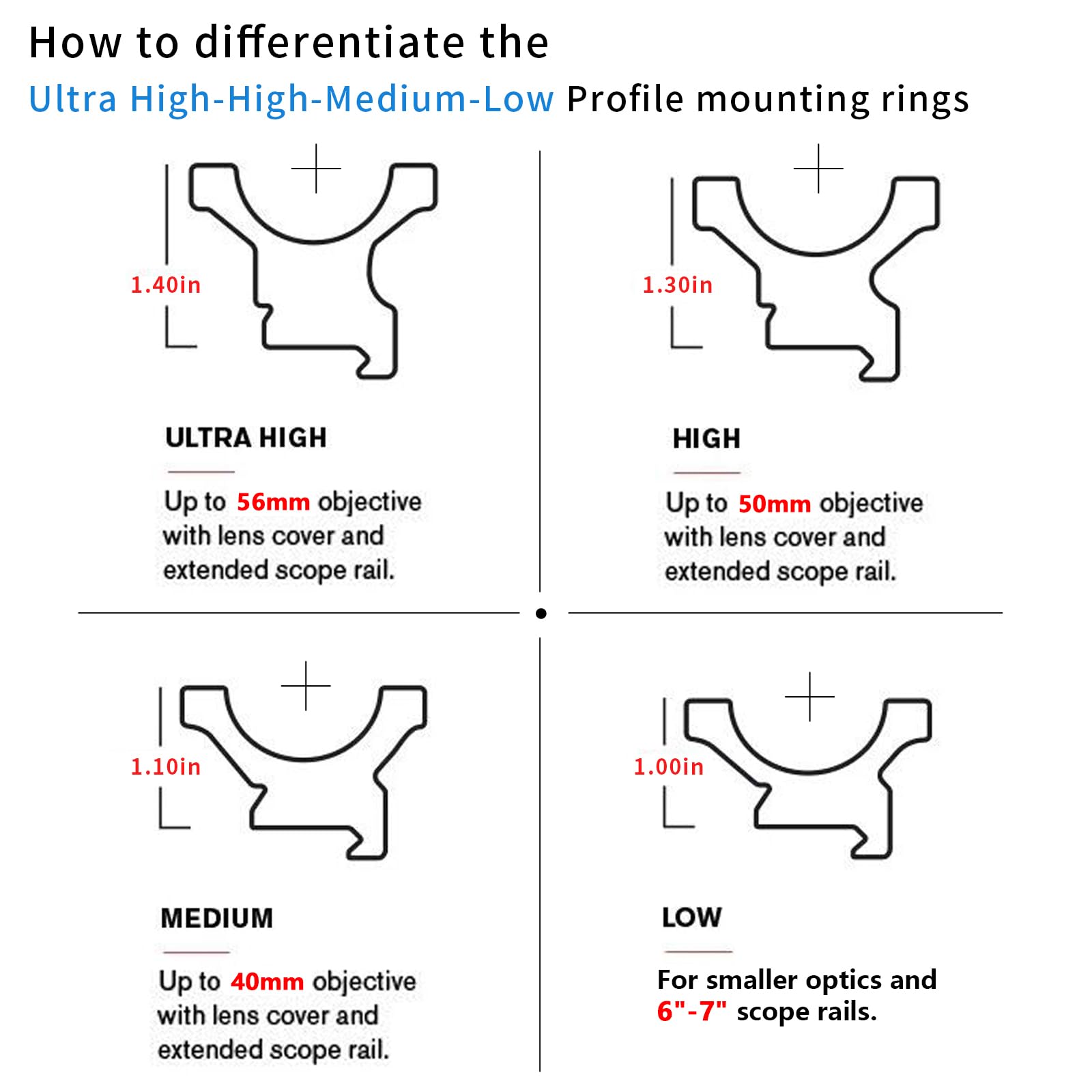 How to differentiate the
Ultra High-High-Medium-Low Profile mounting rings

1.40in

ULTRA HIGH

Up to 56mm objective with lens cover and extended scope rail.

1.30in

HIGH

Up to 50mm objective with lens cover and extended scope rail.

1.10in

MEDIUM

Up to 40mm objective with lens cover and extended scope rail.

1.00in

LOW

For smaller optics and 6"-7" scope rails.