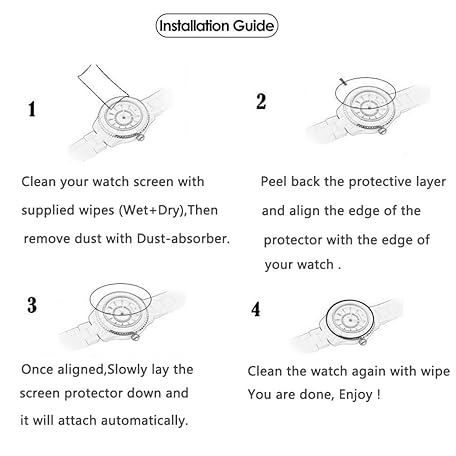 Installation Guide

1

Clean your watch screen with supplied wipes (Wet+Dry),Then remove dust with Dust-absorber.

2

Peel back the protective layer and align the edge of the protector with the edge of your watch .

3

Once aligned,Slowly lay the screen protector down and it will attach automatically.

4

Clean the watch again with wipe
You are done, Enjoy !