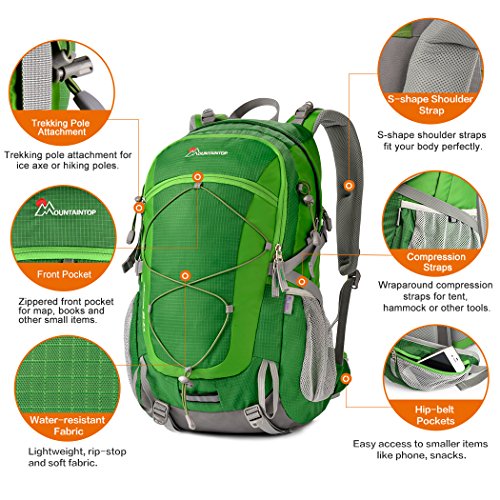 Trekking Pole Attachment

Trekking pole attachment for ice axe or hiking poles.

MOUNTAINTOP

Front Pocket

Zippered front pocket for map, books and other small items.

Water-resistant Fabric

Lightweight, rip-stop and soft fabric.

MOUNTAINTOP

S-shape Shoulder Strap

S-shape shoulder straps fit your body perfectly.

Compression Straps

Wraparound compression straps for tent, hammock or other tools.

Hip-belt Pockets

Easy access to smaller items like phone, snacks.