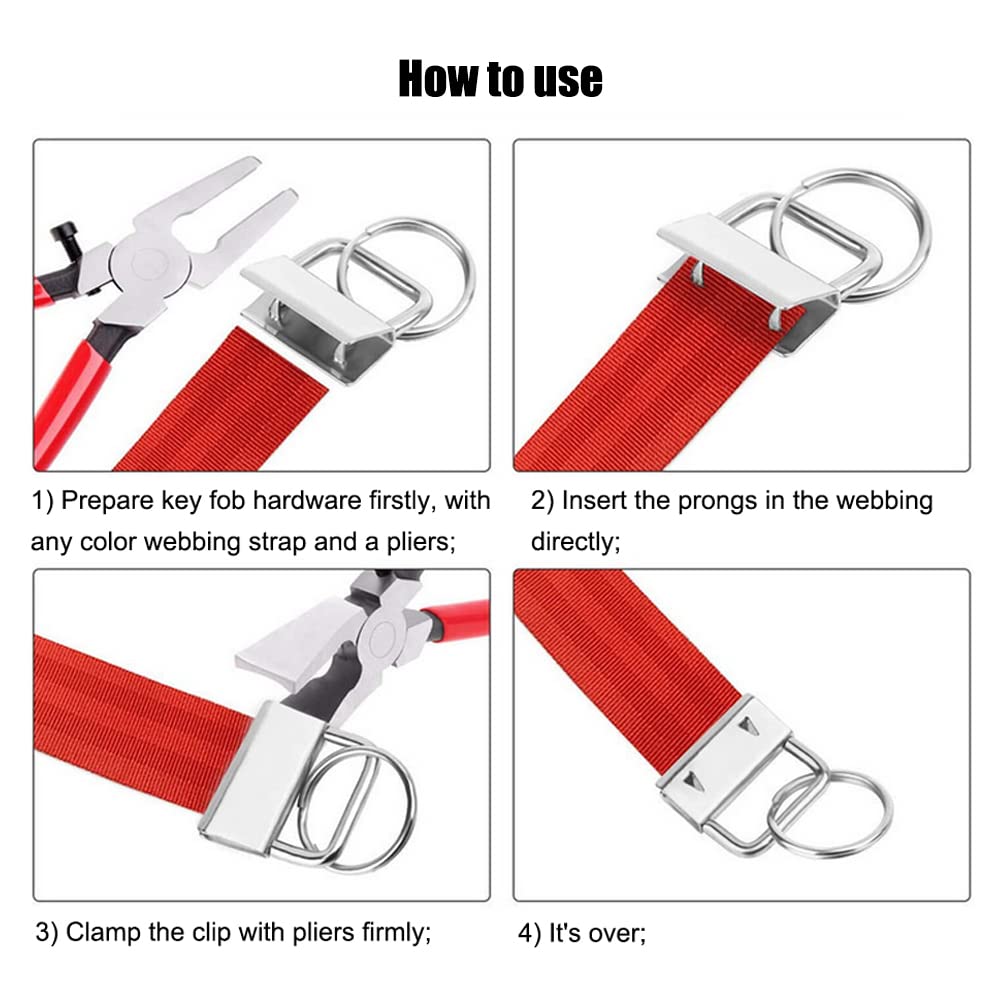 How to use

1) Prepare key fob hardware firstly, with any color webbing strap and a pliers;

2) Insert the prongs in the webbing directly;

3) Clamp the clip with pliers firmly;

4) It's over;