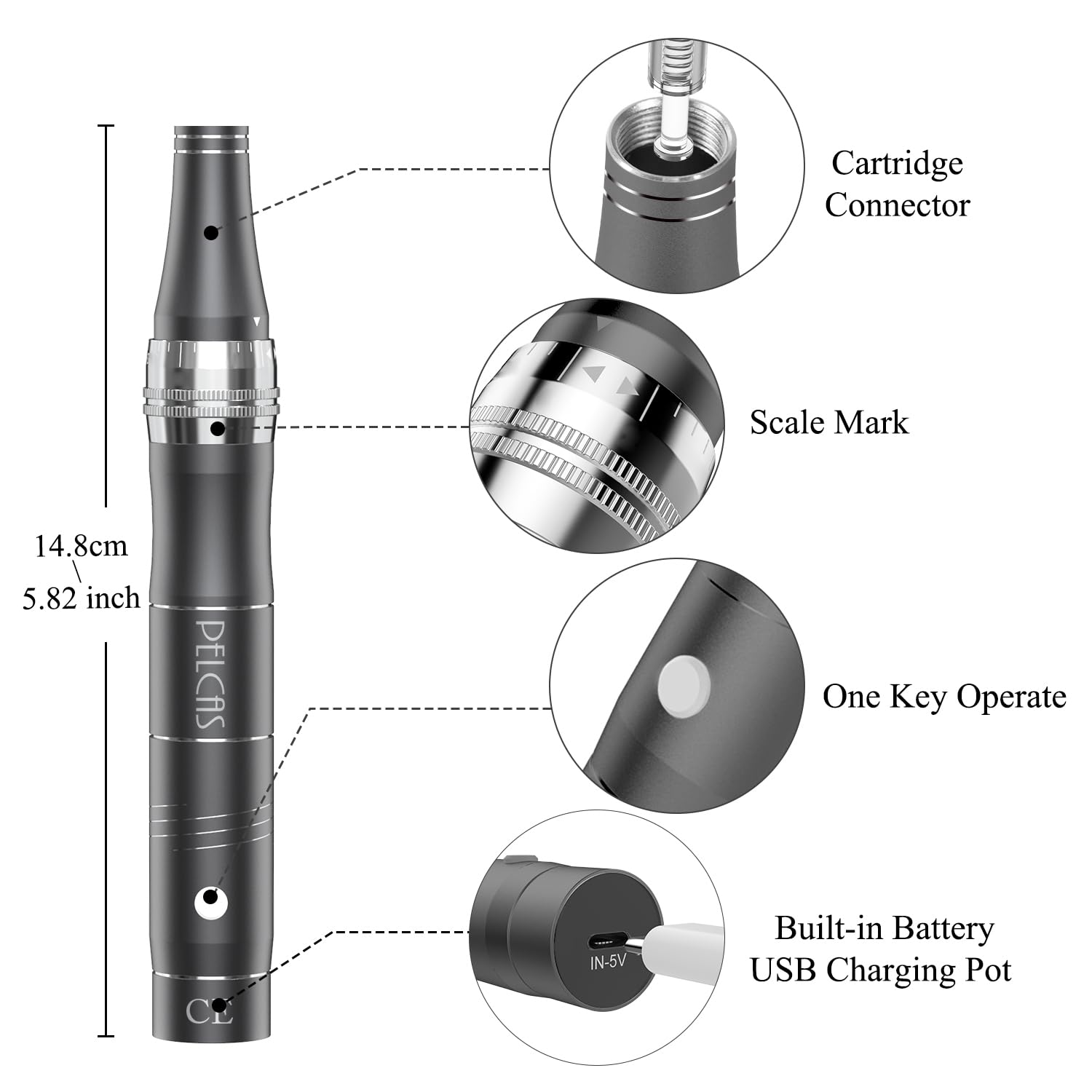 14.8cm
5.82 inch

PELCAS

CE

Cartridge Connector

Scale Mark

One Key Operate

IN-5V

Built-in Battery
USB Charging Pot