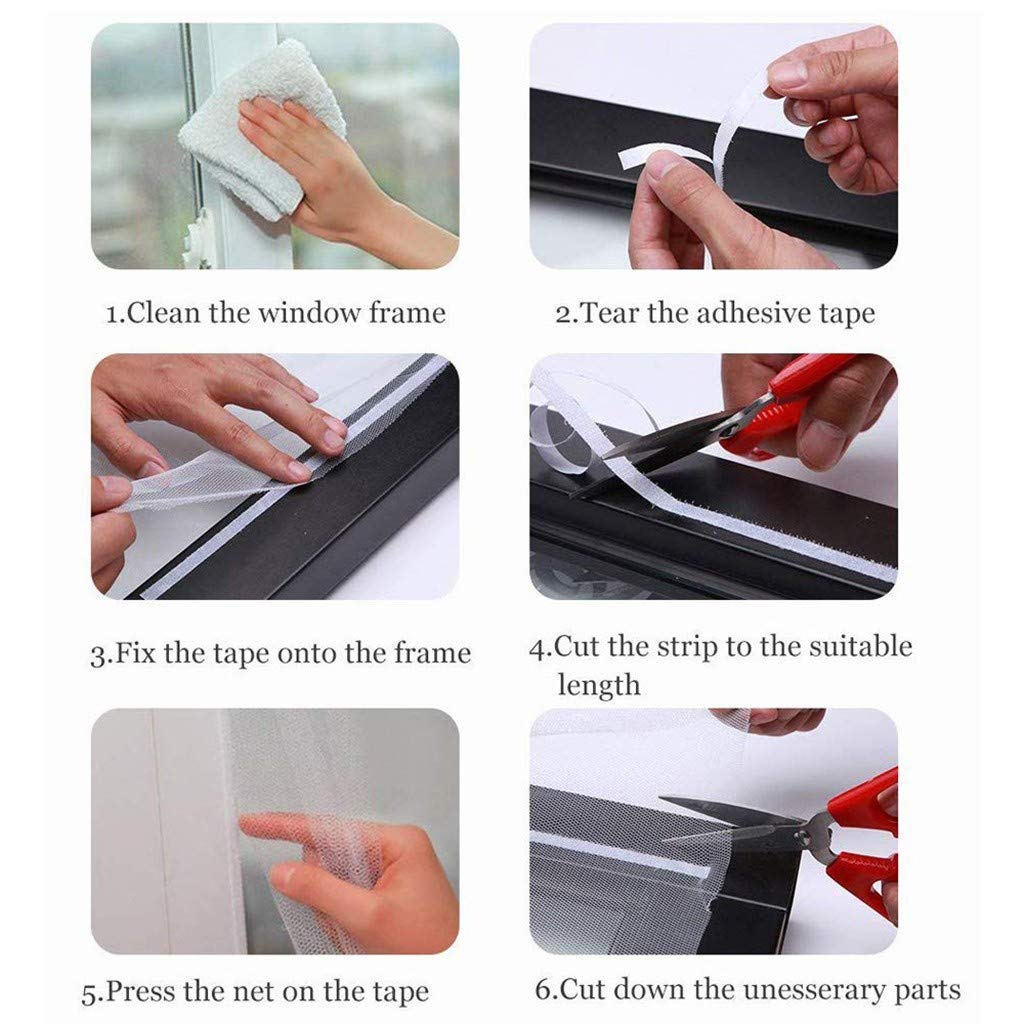 1.Clean the window frame

2.Tear the adhesive tape

3.Fix the tape onto the frame

4.Cut the strip to the suitable length

5.Press the net on the tape

6.Cut down the unesserary parts