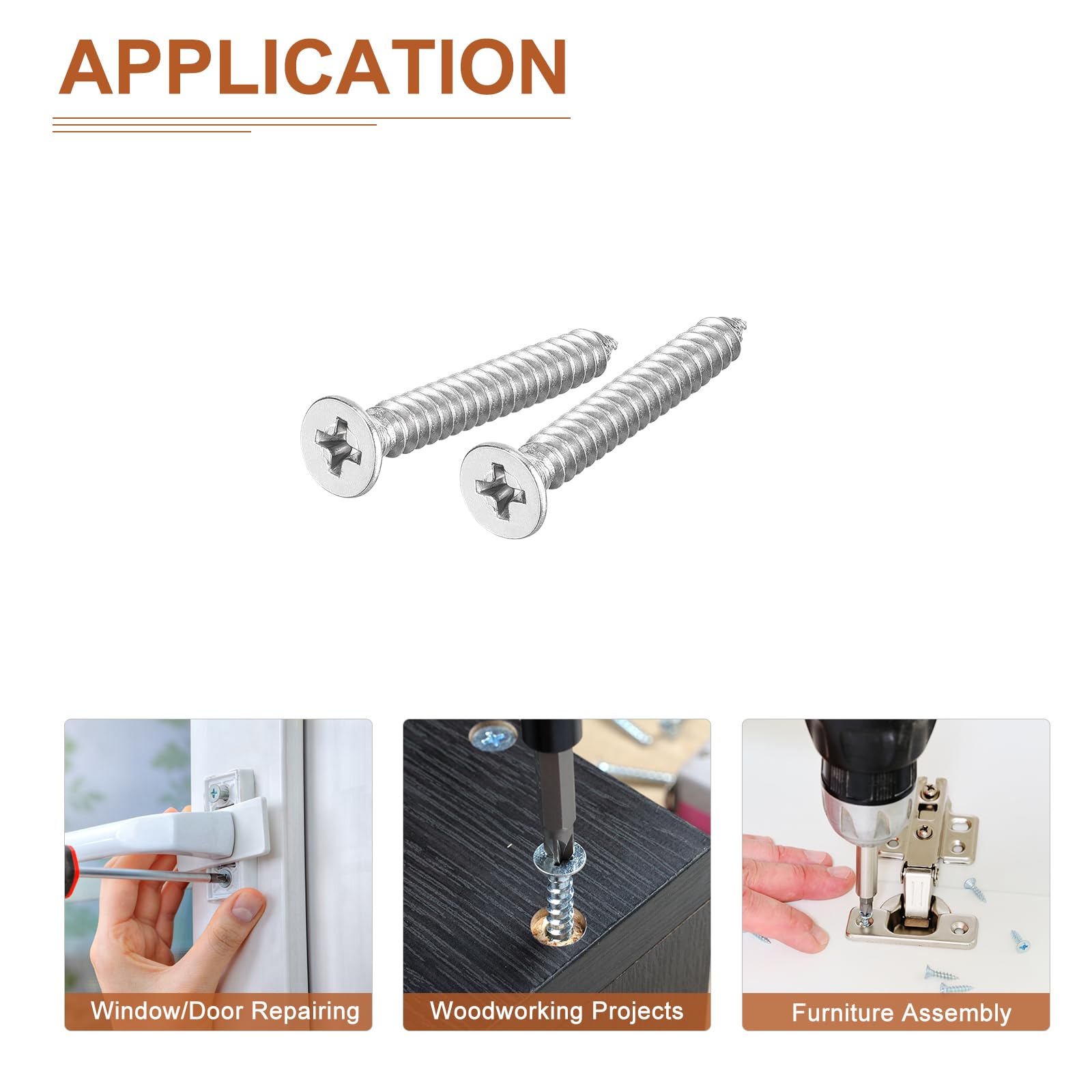 APPLICATION

Window/Door Repairing

Woodworking Projects

Furniture Assembly