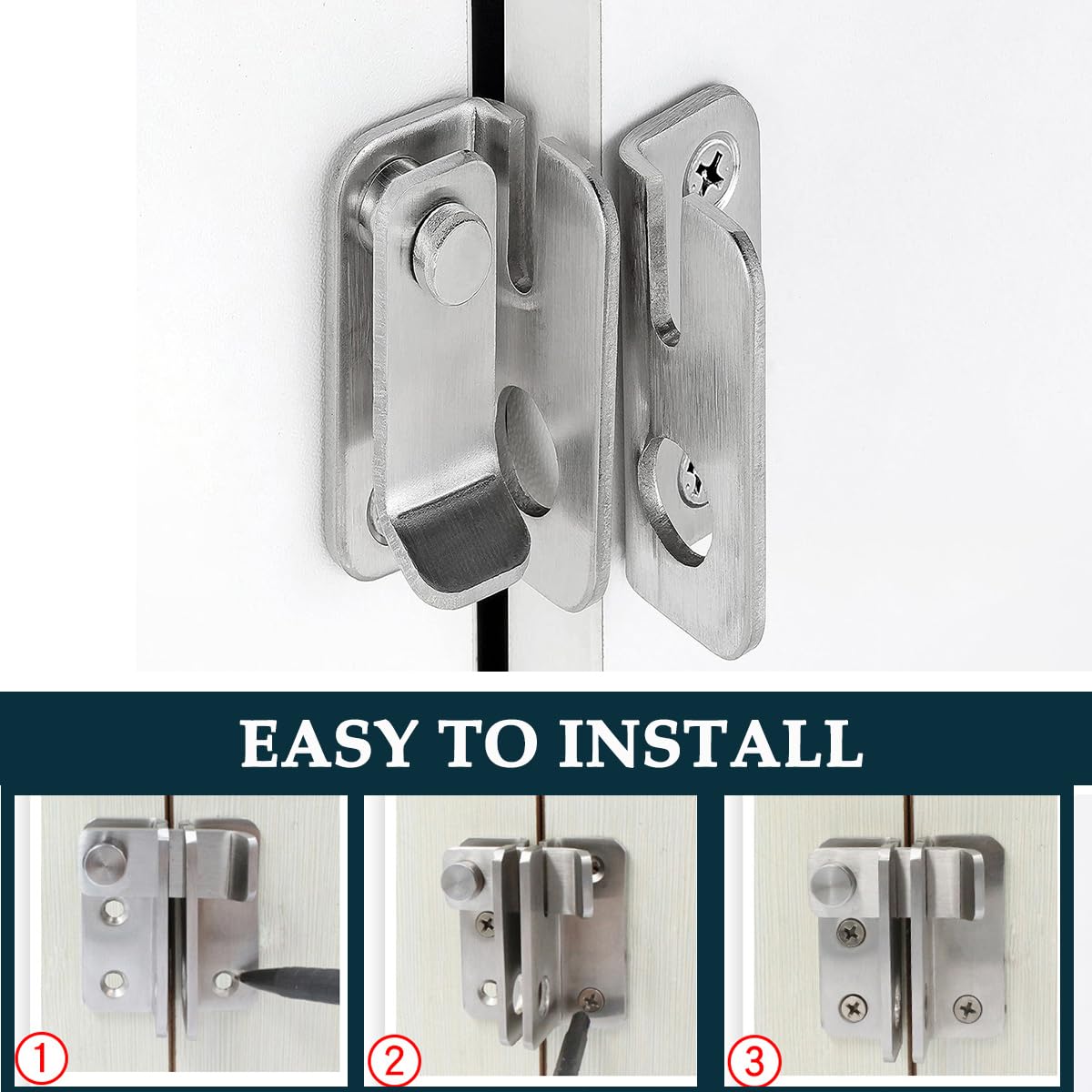 EASY TO INSTALL

①

②

③