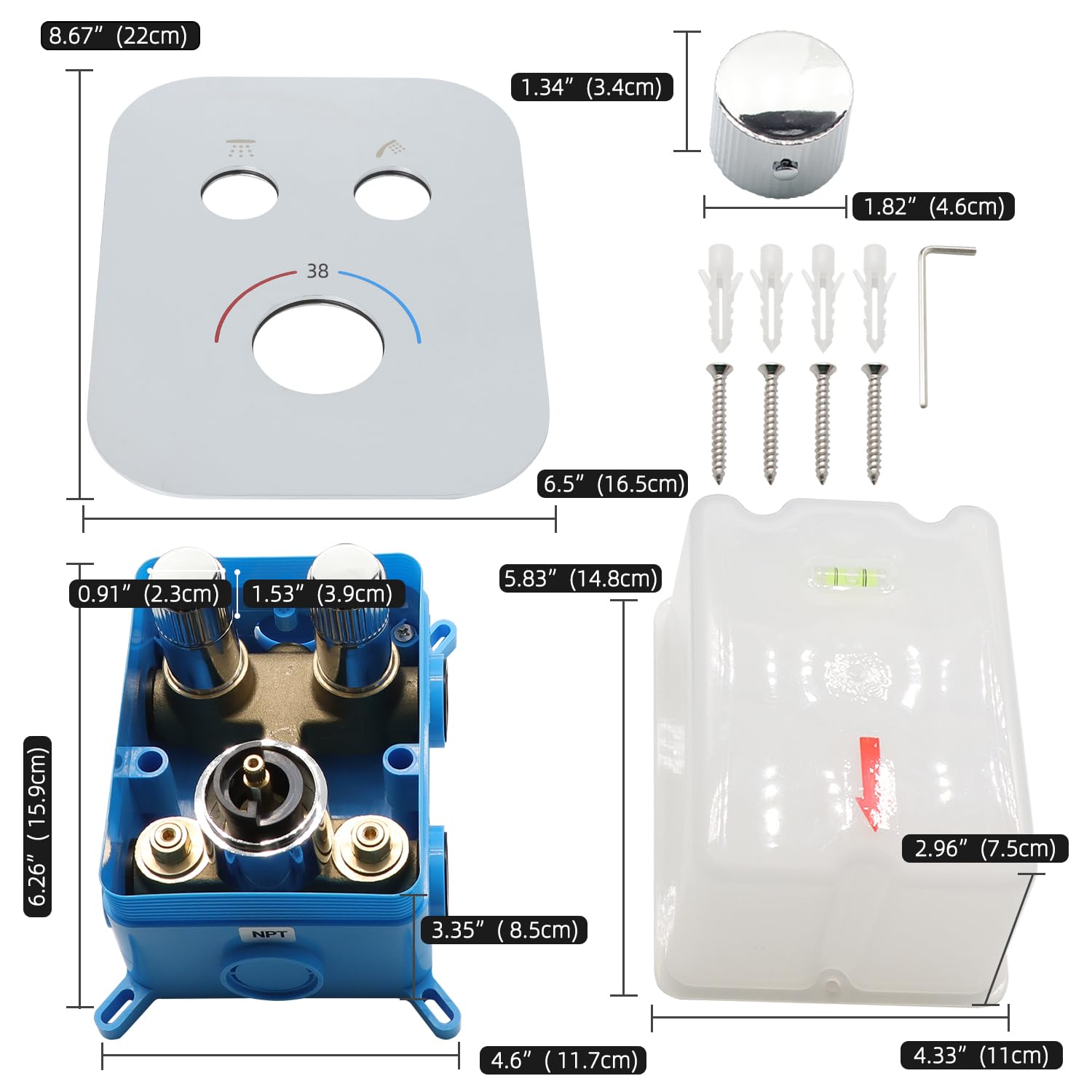 8.67” (22cm)

1.34” (3.4cm)

1.82” (4.6cm)

38

6.5” (16.5cm)

0.91” (2.3cm)

1.53” (3.9cm)

5.83” (14.8cm)

6.26” ( 15.9cm)

NPT

3.35” ( 8.5cm)

2.96” (7.5cm)

4.6” ( 11.7cm)

4.33” (11cm)